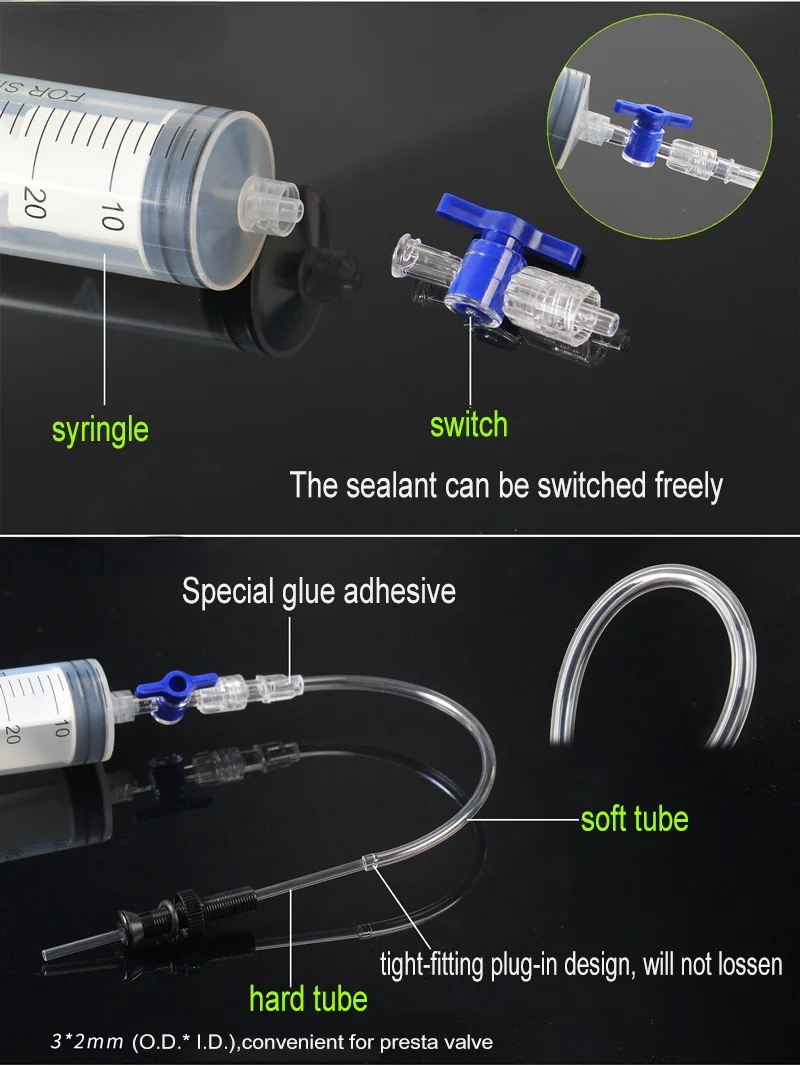 FOR S
20
10
syringle
switch
The sealant can be switched freely

Special glue adhesive
20
10
soft tube
tight-fitting plug-in design, will not lossen
hard tube
3*2mm (O.D.* I.D.),convenient for presta valve