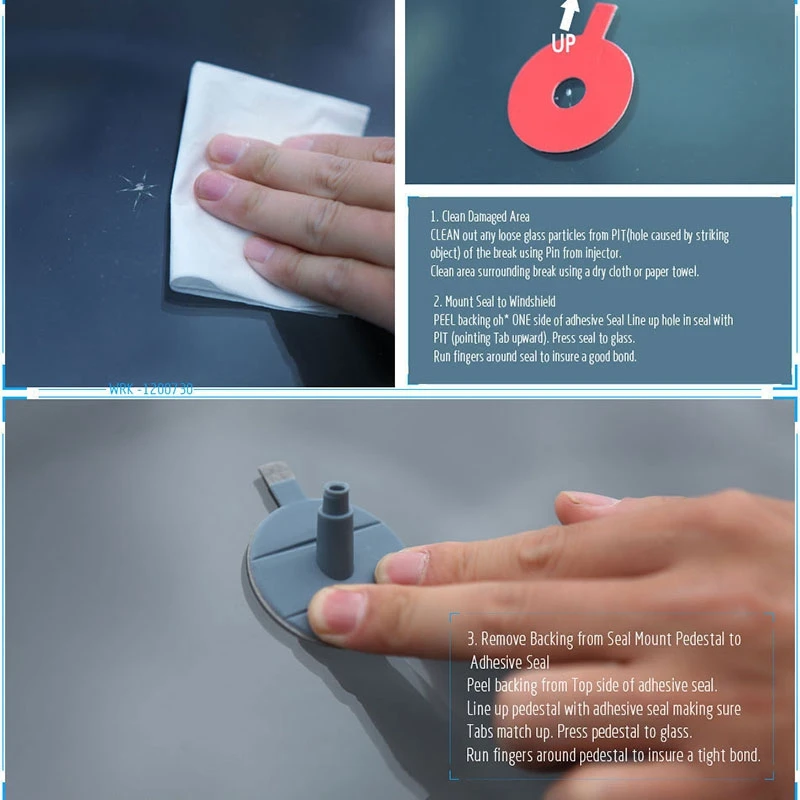 UP

1. Clean Damaged Area
CLEAN out any loose glass particles from PIT(hole caused by striking object) of the break using Pin from injector.
Clean area surrounding break using a dry cloth or paper towel.

2. Mount Seal to Windshield
PEEL backing oh* ONE side of adhesive Seal Line up hole in seal with PIT (pointing Tab upward). Press seal to glass.
Run fingers around seal to insure a good bond.

WRK -1200730

3. Remove Backing from Seal Mount Pedestal to Adhesive Seal
Peel backing from Top side of adhesive seal.
Line up pedestal with adhesive seal making sure Tabs match up. Press pedestal to glass.
Run fingers around pedestal to insure a tight bond.