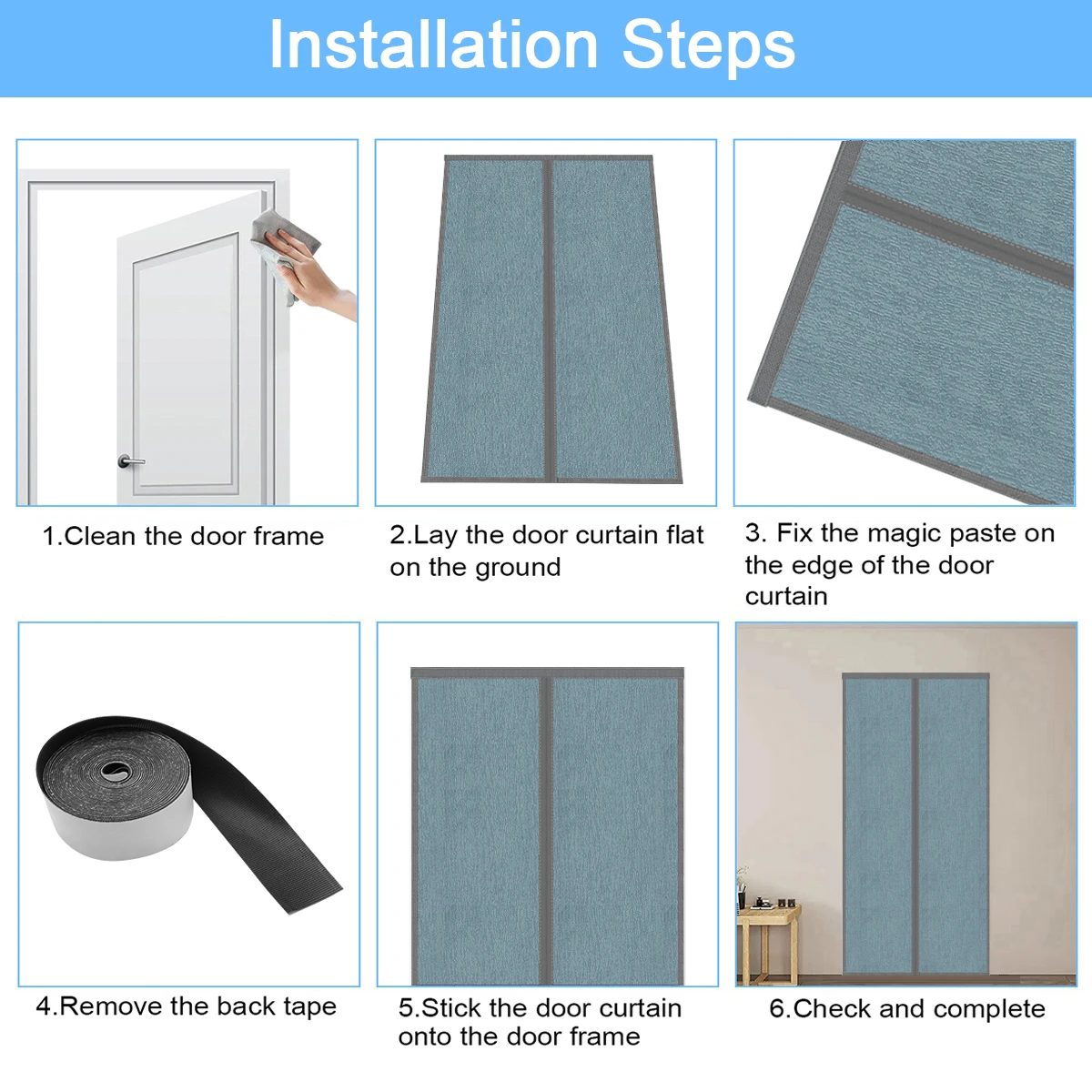 Installation Steps

1.Clean the door frame

2.Lay the door curtain flat on the ground

3. Fix the magic paste on the edge of the door curtain

4.Remove the back tape

5.Stick the door curtain onto the door frame

6.Check and complete