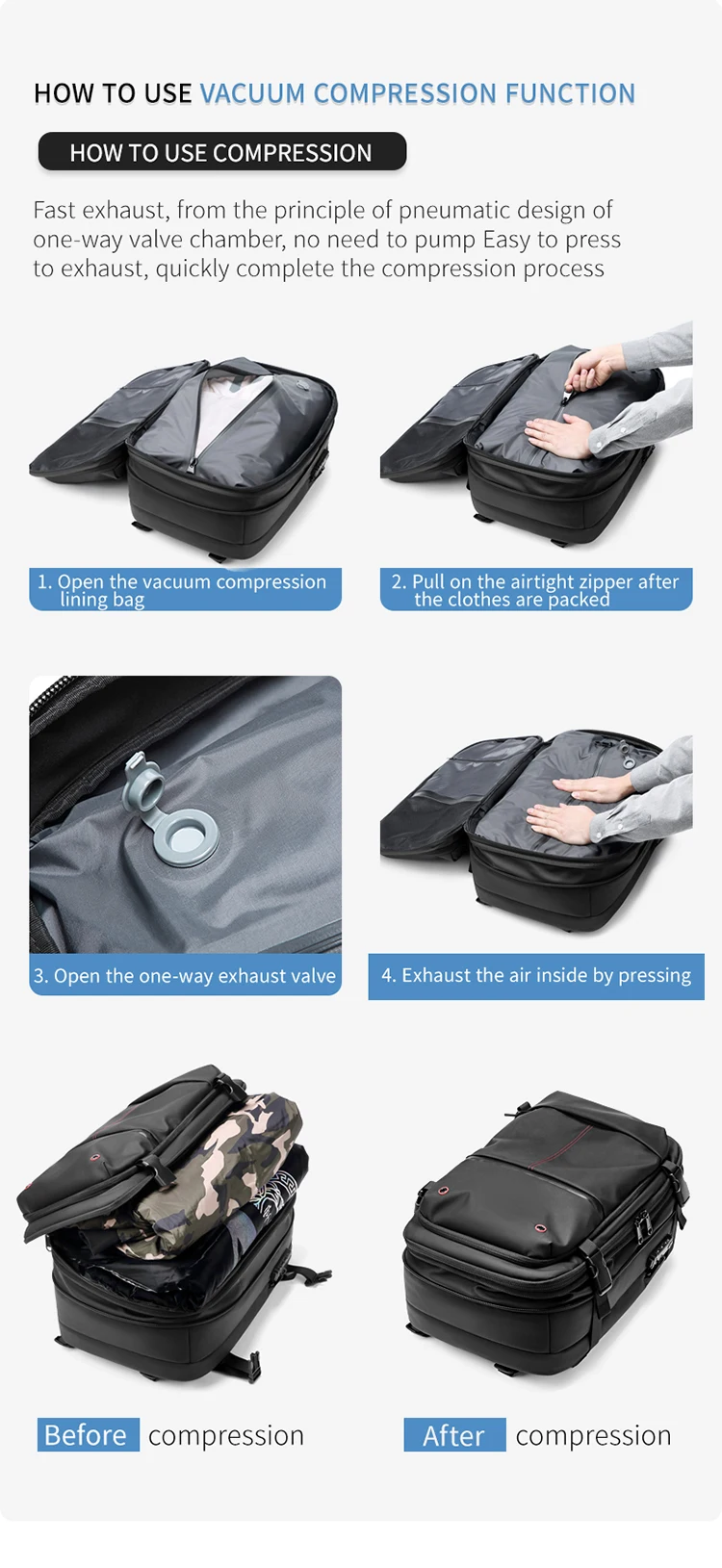 HOW TO USE VACUUM COMPRESSION FUNCTION

HOW TO USE COMPRESSION

Fast exhaust, from the principle of pneumatic design of one-way valve chamber, no need to pump Easy to press to exhaust, quickly complete the compression process

1. Open the vacuum compression lining bag

2. Pull on the airtight zipper after the clothes are packed

3. Open the one-way exhaust valve

4. Exhaust the air inside by pressing

Before compression

After compression