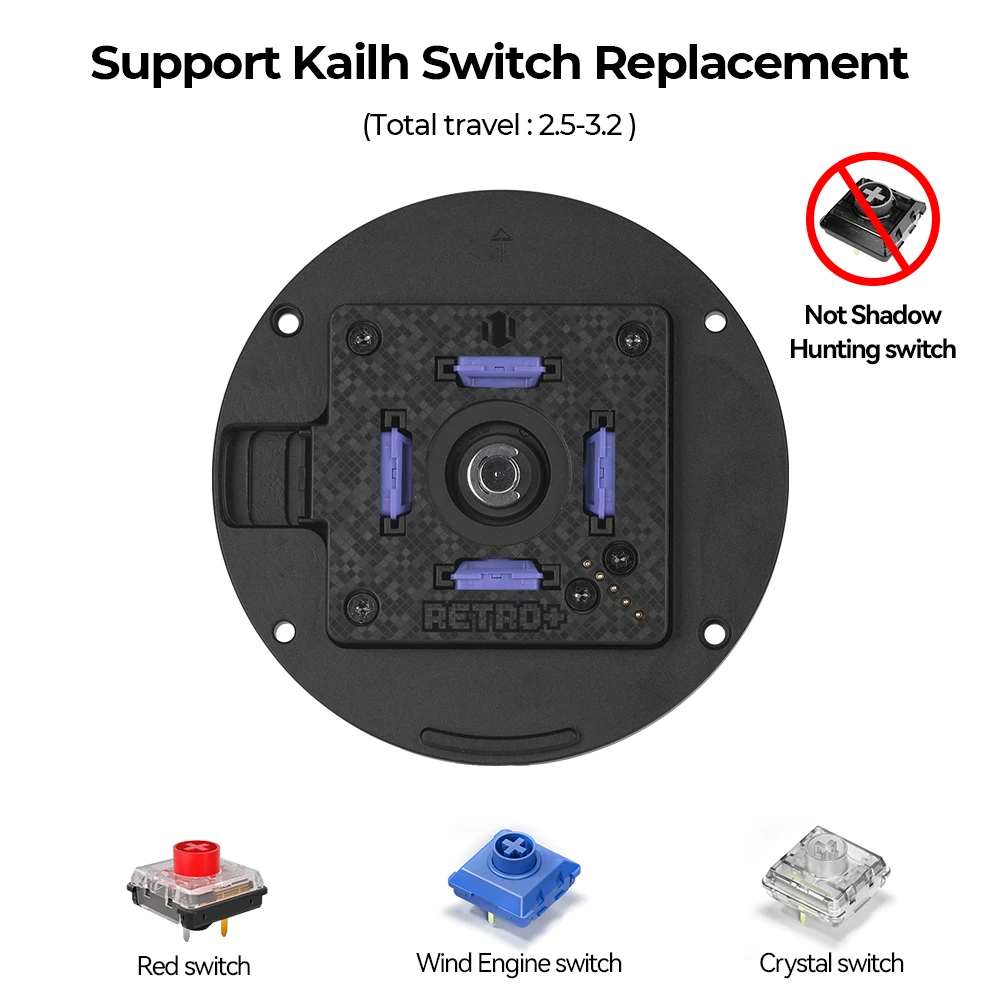 Support Kailh Switch Replacement

(Total travel : 2.5-3.2 )

Not Shadow Hunting switch

RETRO+

Red switch

Wind Engine switch

Crystal switch