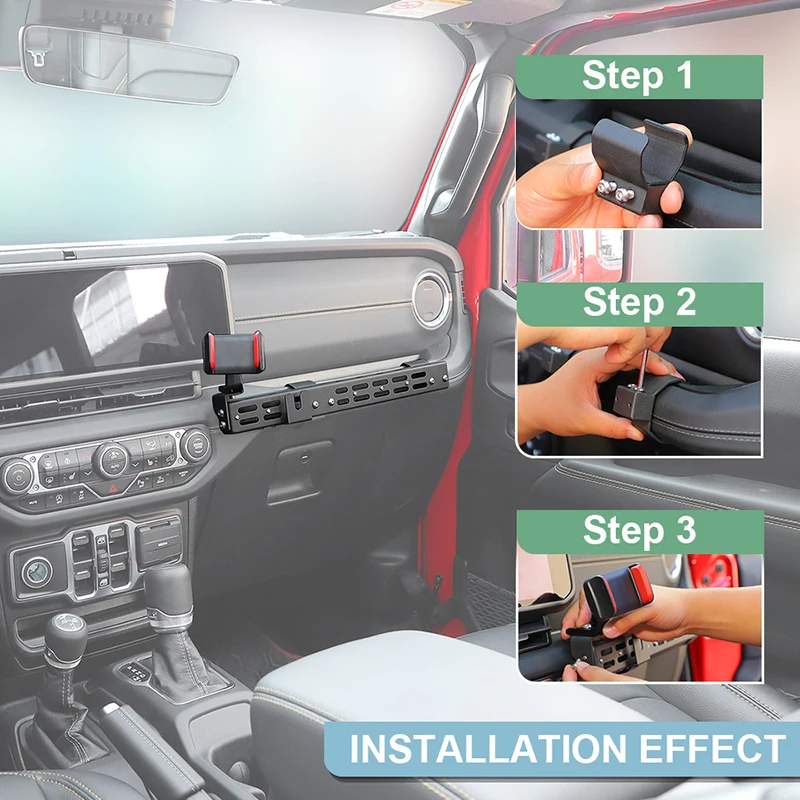 Step 1

Step 2

Step 3

INSTALLATION EFFECT