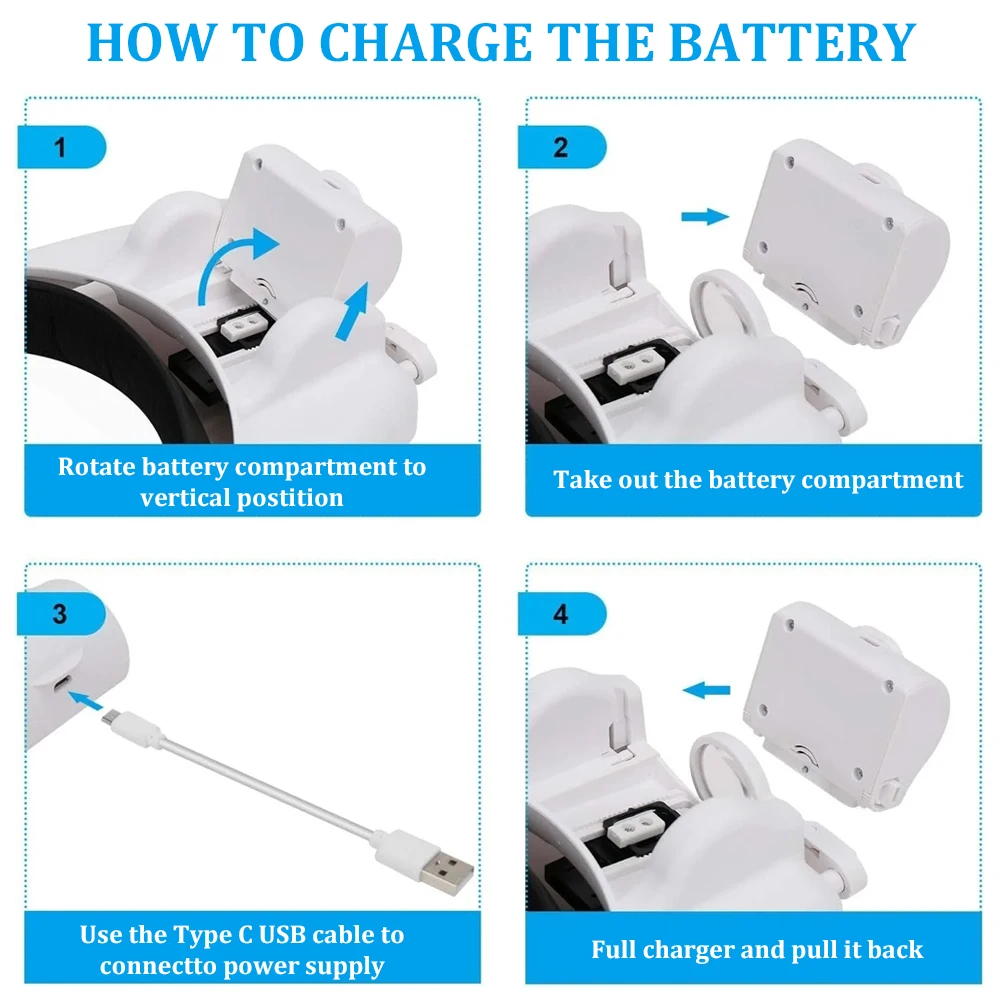 HOW TO CHARGE THE BATTERY

1

Rotate battery compartment to vertical postition

2

Take out the battery compartment

3

Use the Type C USB cable to connectto power supply

4

Full charger and pull it back