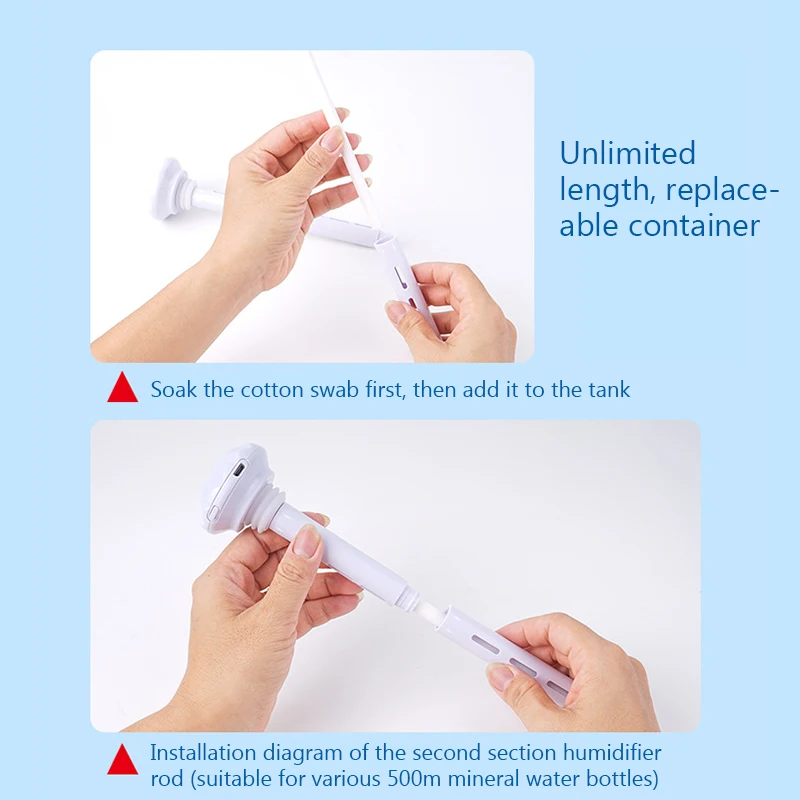 Unlimited length, replaceable container

Soak the cotton swab first, then add it to the tank

Installation diagram of the second section humidifier rod (suitable for various 500m mineral water bottles)