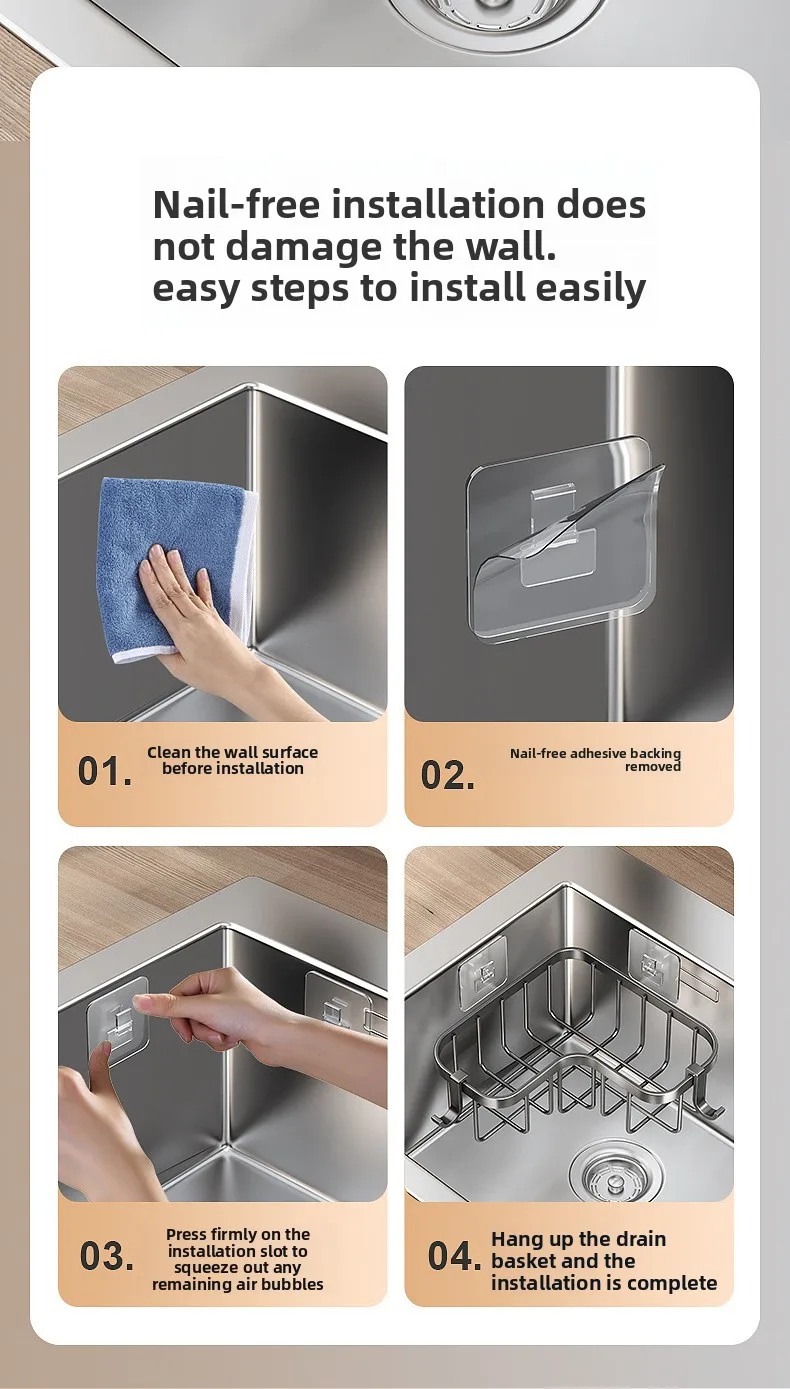 Nail-free installation does not damage the wall.
easy steps to install easily

01. Clean the wall surface before installation

02. Nail-free adhesive backing removed

03. Press firmly on the installation slot to squeeze out any remaining air bubbles

04. Hang up the drain basket and the installation is complete