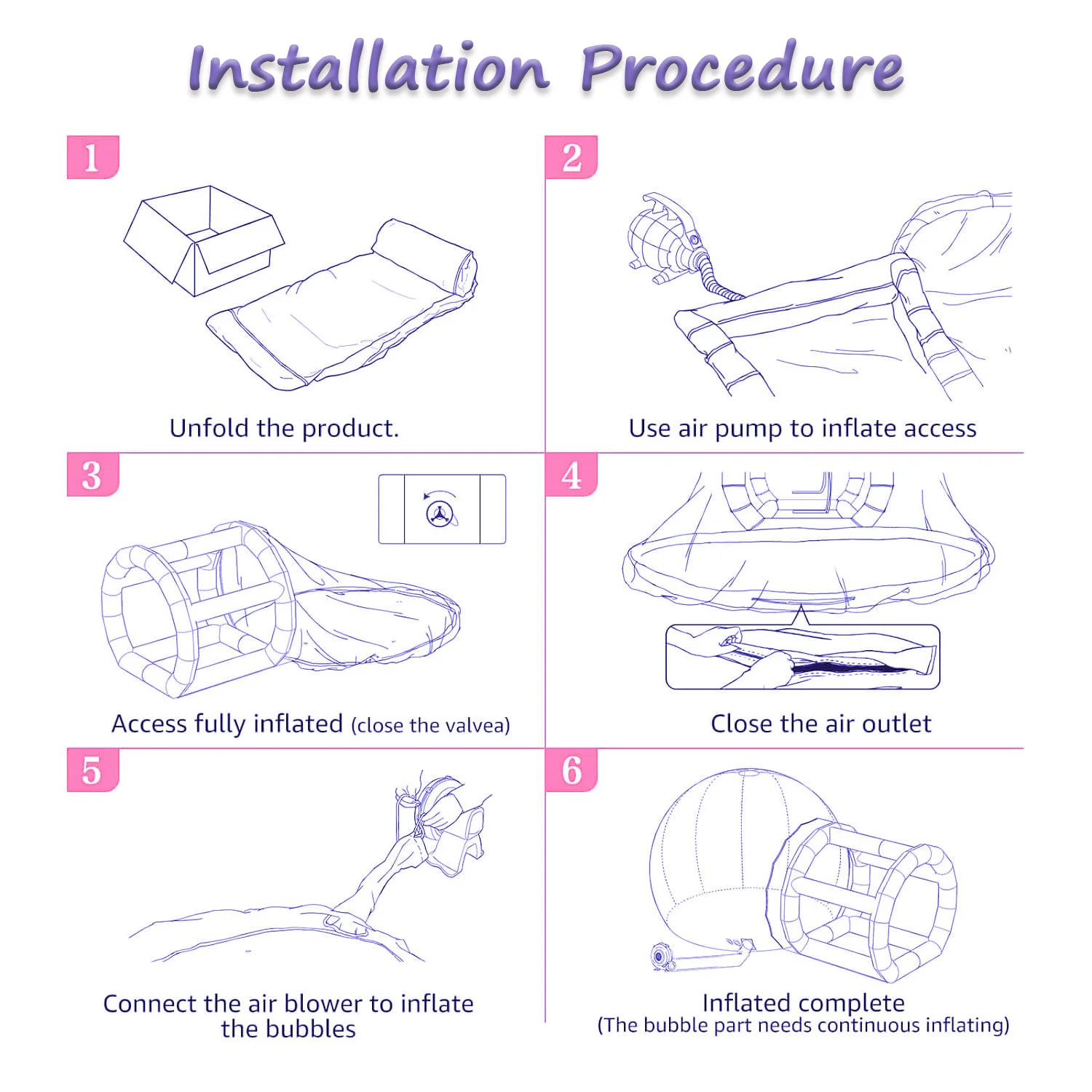 Installation Procedure

1

Unfold the product.

2

Use air pump to inflate access

3

Access fully inflated (close the valvea)

4

Close the air outlet

5

Connect the air blower to inflate the bubbles

6

Inflated complete
(The bubble part needs continuous inflating)