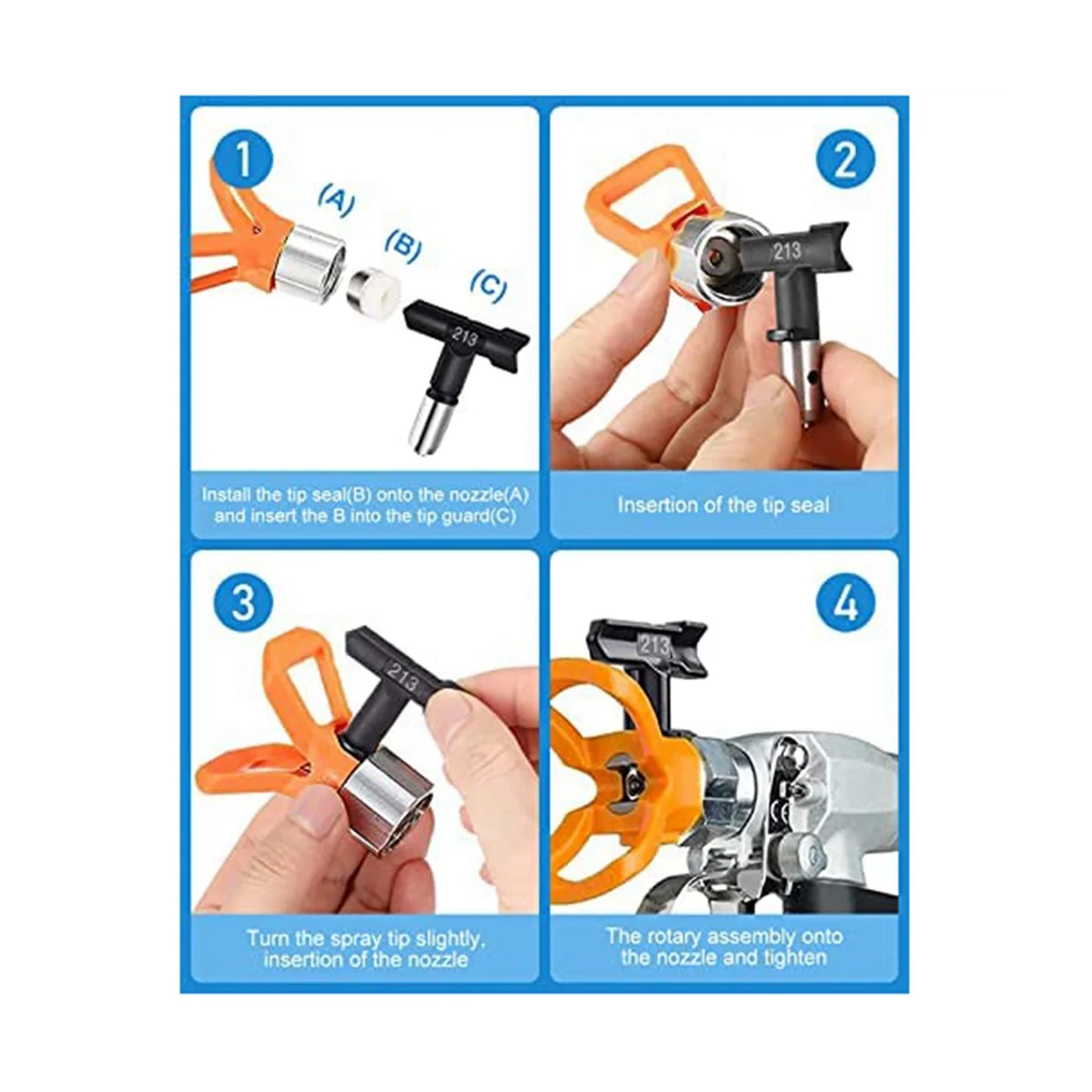 1

(A)

(B)

(C)

213

Install the tip seal(B) onto the nozzle(A) and insert the B into the tip guard(C)

2

213

Insertion of the tip seal

3

213

Turn the spray tip slightly, insertion of the nozzle

4

213

The rotary assembly onto the nozzle and tighten