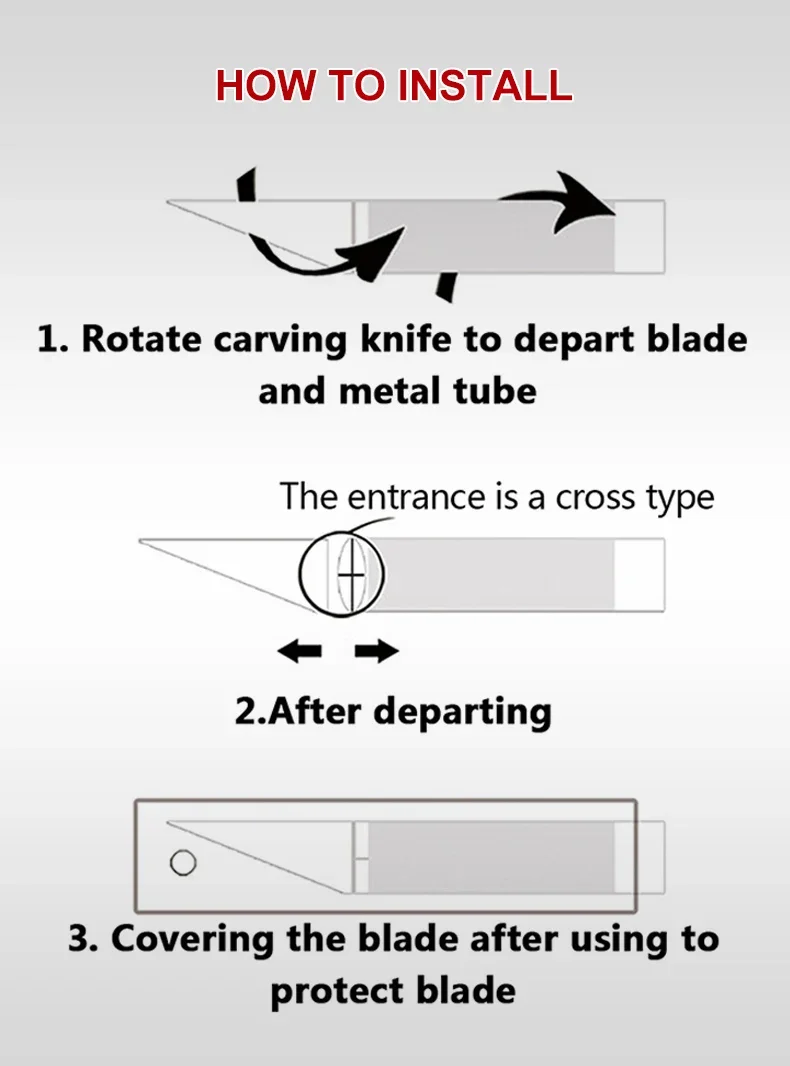 HOW TO INSTALL

1. Rotate carving knife to depart blade and metal tube

The entrance is a cross type

2.After departing

3. Covering the blade after using to protect blade