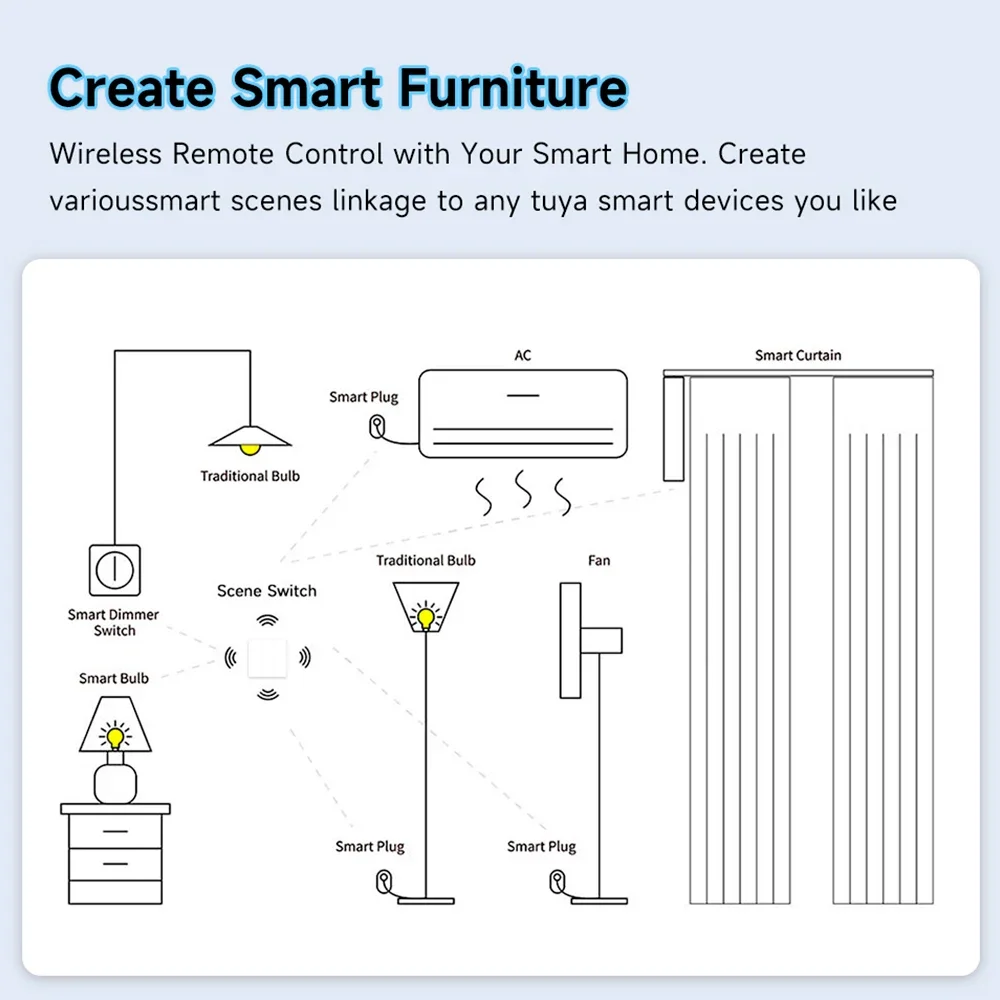 Create Smart Furniture

Wireless Remote Control with Your Smart Home. Create varioussmart scenes linkage to any tuya smart devices you like

AC

Smart Curtain

Smart Plug

Traditional Bulb

Traditional Bulb

Fan

Scene Switch

Smart Dimmer Switch

Smart Bulb

Smart Plug

Smart Plug