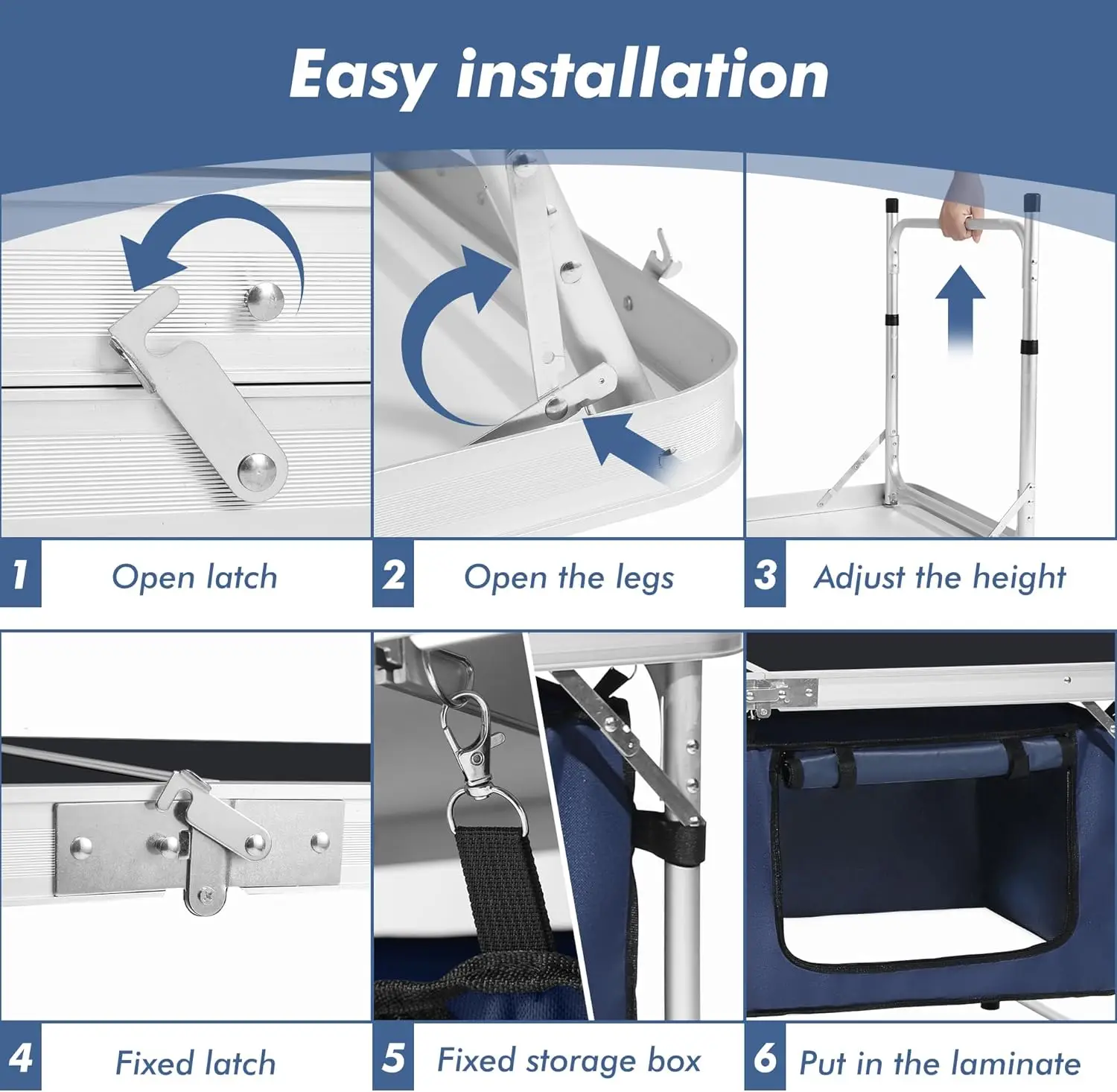 Easy installation

1 Open latch

2 Open the legs

3 Adjust the height

4 Fixed latch

5 Fixed storage box

6 Put in the laminate