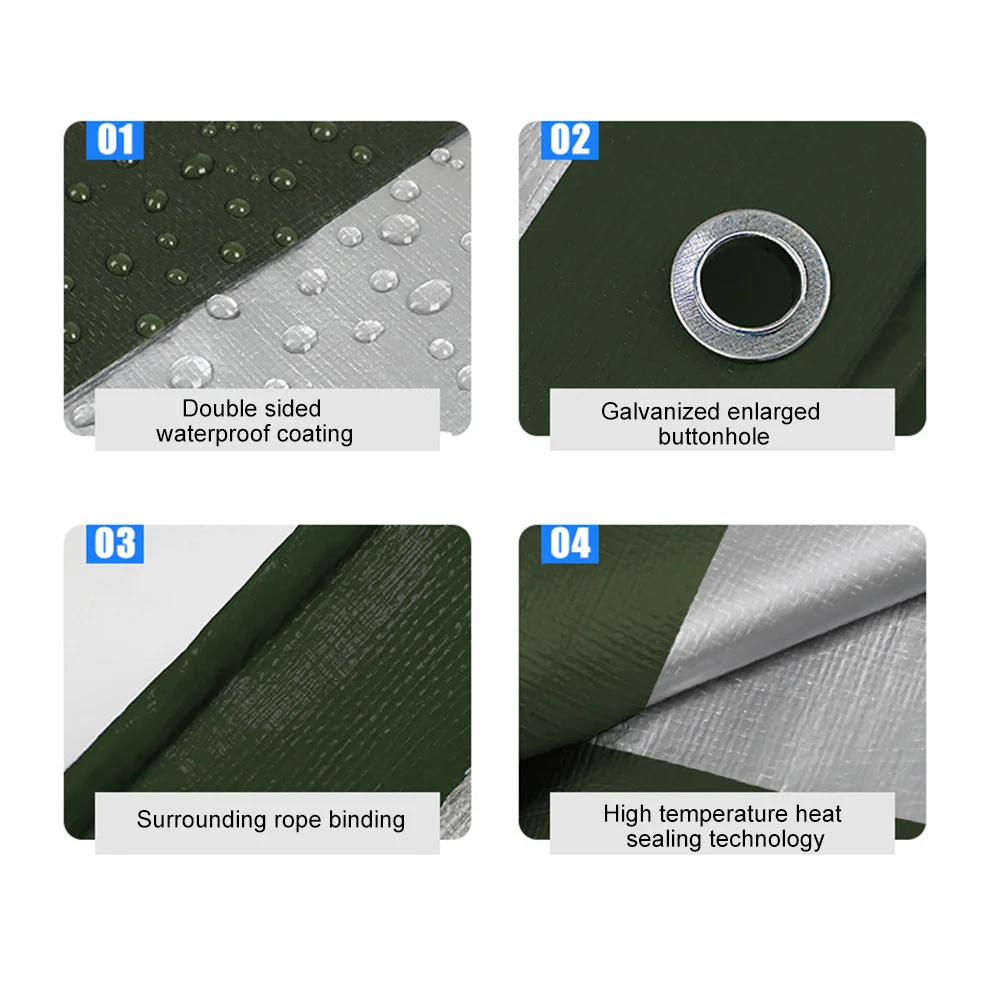 01

Double sided waterproof coating

02

Galvanized enlarged buttonhole

03

Surrounding rope binding

04

High temperature heat sealing technology