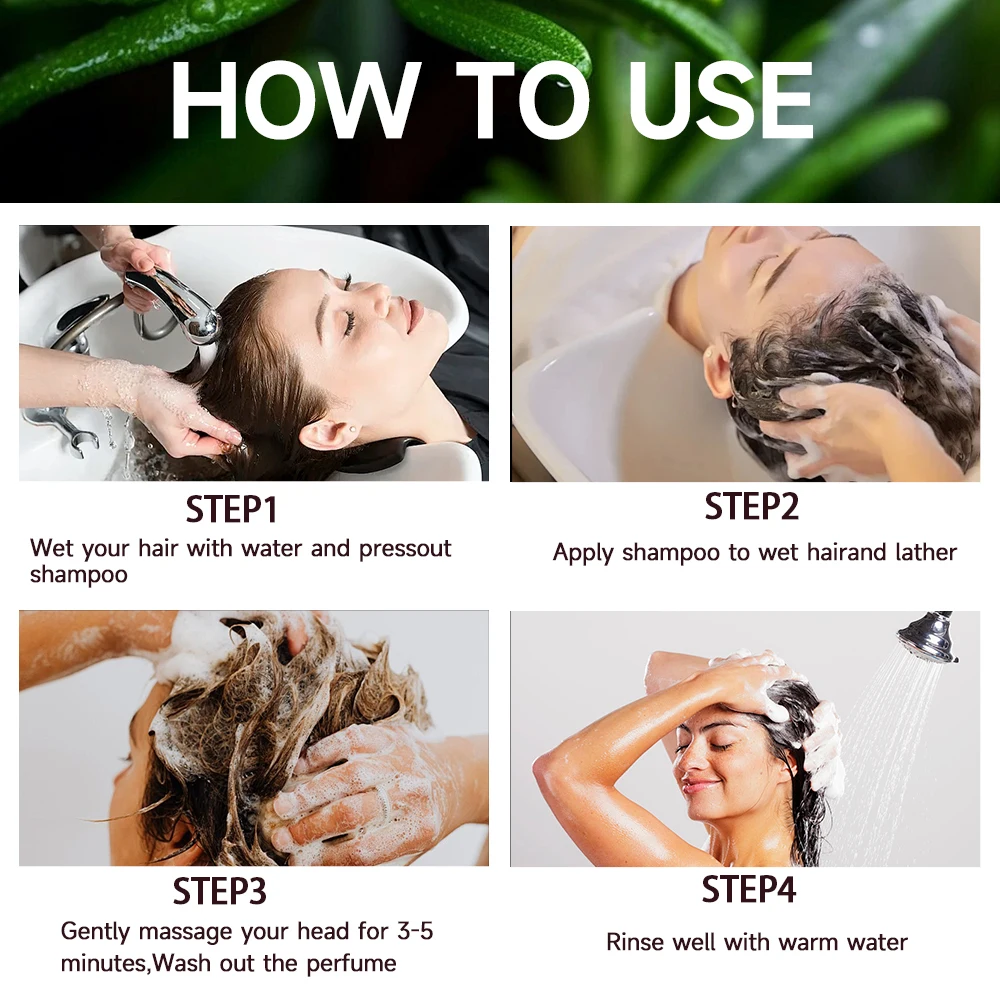 HOW TO USE

STEP1
Wet your hair with water and pressout shampoo

STEP2
Apply shampoo to wet hairand lather

STEP3
Gently massage your head for 3-5 minutes,Wash out the perfume

STEP4
Rinse well with warm water