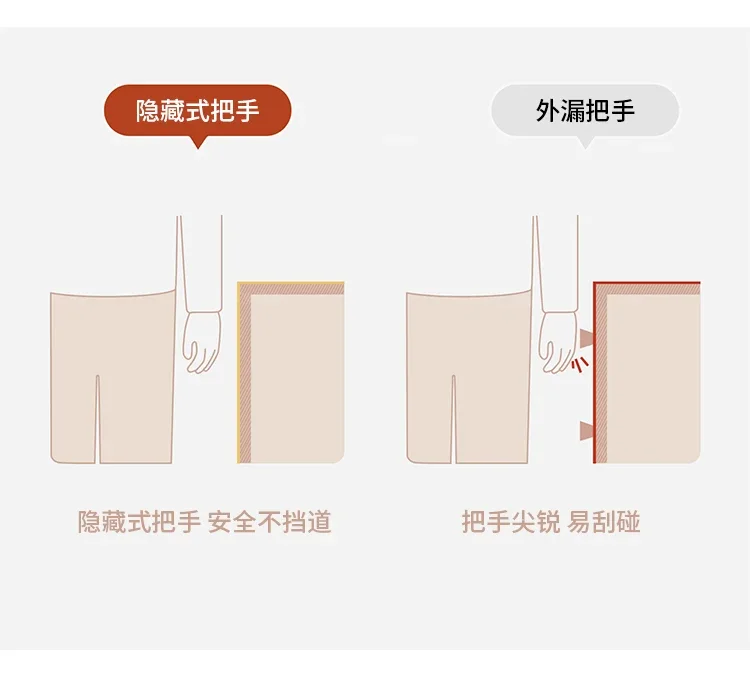 隐藏式把手

外漏把手

隐藏式把手 安全不挡道

把手尖锐 易刮碰