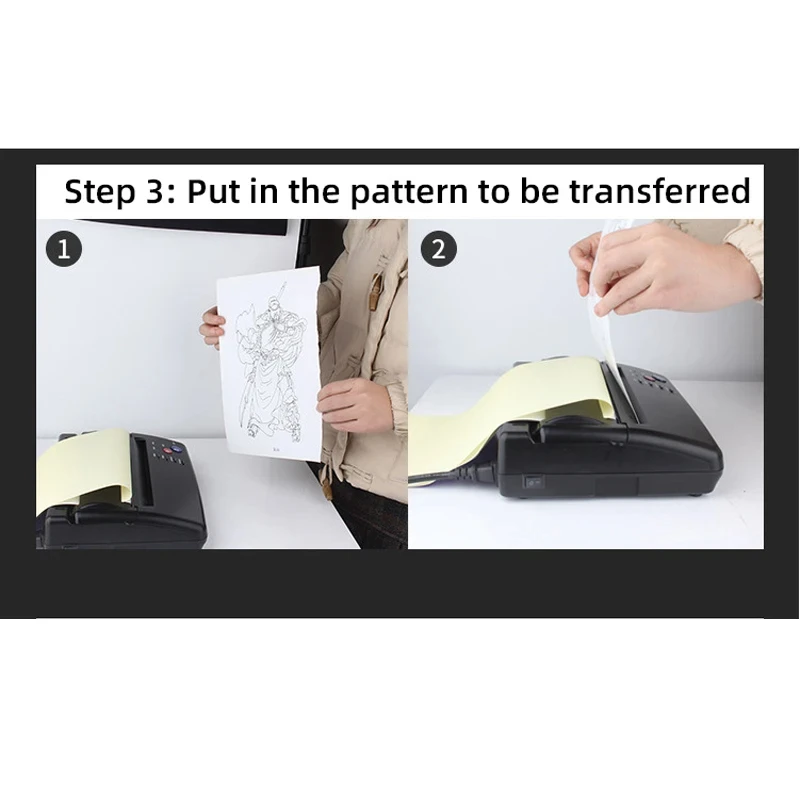 Step 3: Put in the pattern to be transferred

1

2