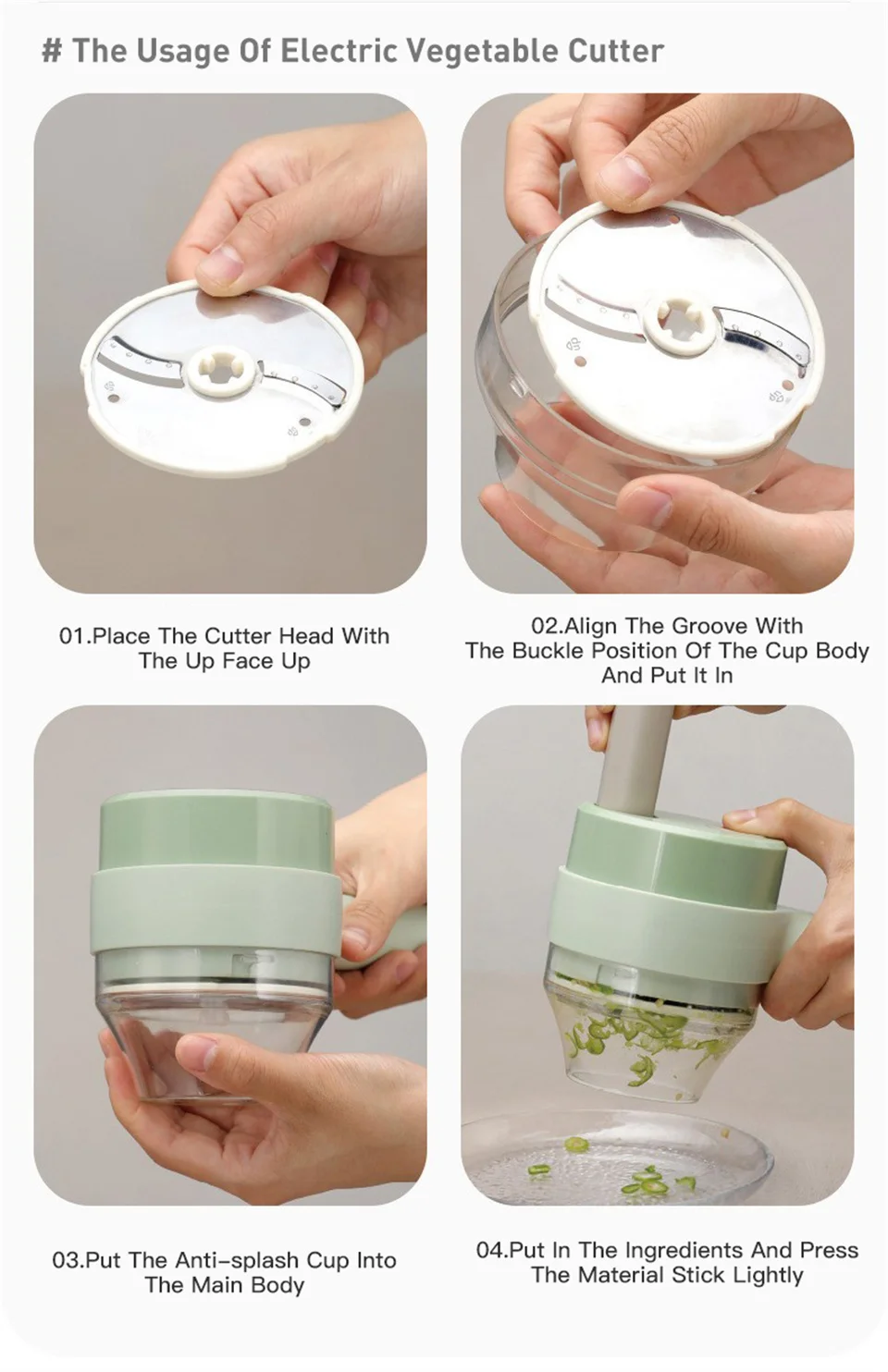 # The Usage Of Electric Vegetable Cutter

01.Place The Cutter Head With The Up Face Up

02.Align The Groove With The Buckle Position Of The Cup Body And Put It In

03.Put The Anti-splash Cup Into The Main Body

04.Put In The Ingredients And Press The Material Stick Lightly