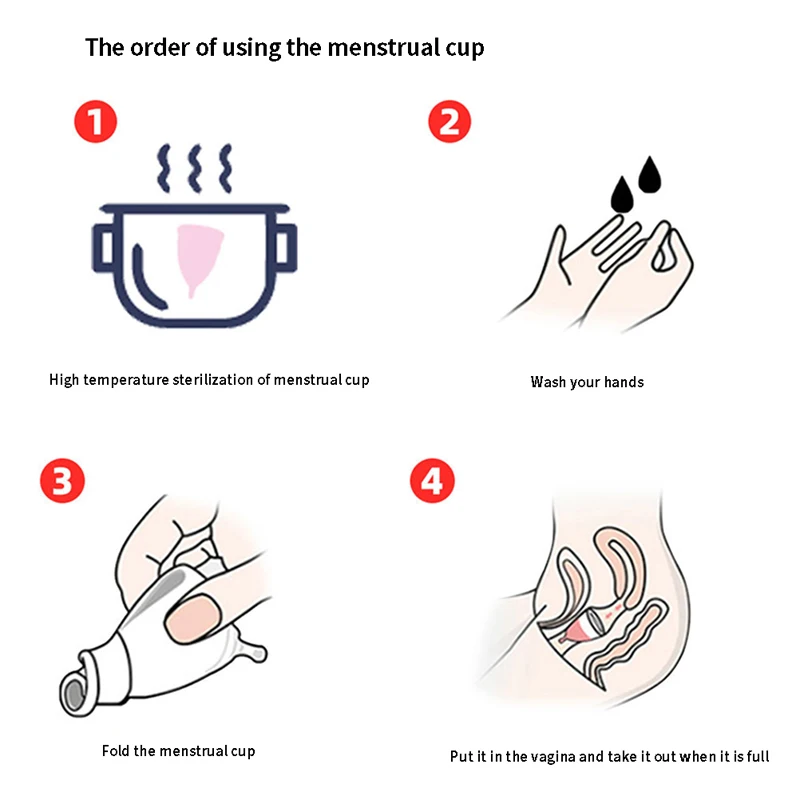 The order of using the menstrual cup

1

High temperature sterilization of menstrual cup

2

Wash your hands

3

Fold the menstrual cup

4

Put it in the vagina and take it out when it is full