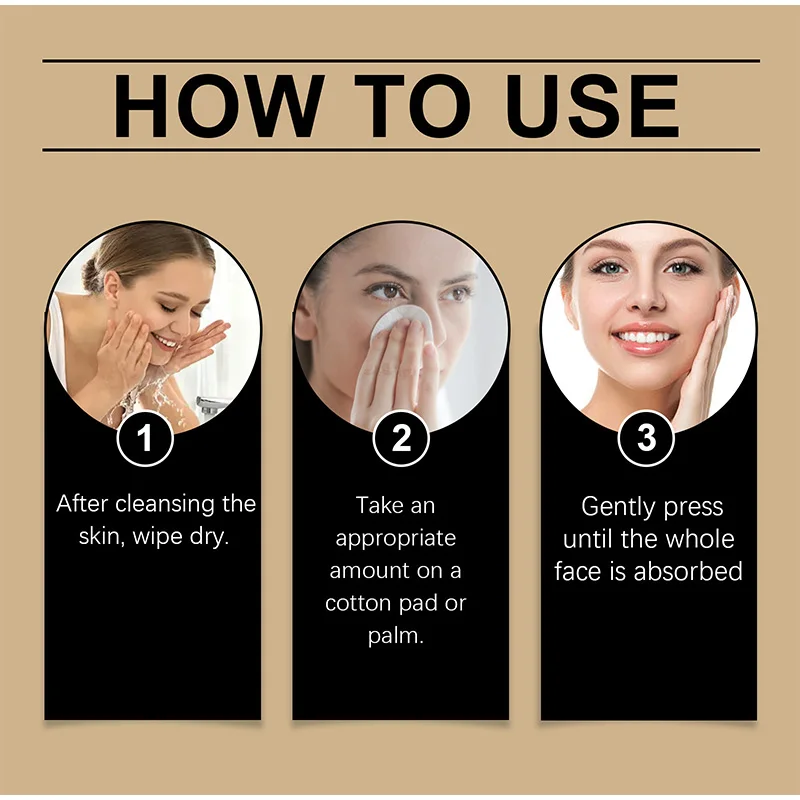 HOW TO USE

1

After cleansing the skin, wipe dry.

2

Take an appropriate amount on a cotton pad or palm.

3

Gently press until the whole face is absorbed