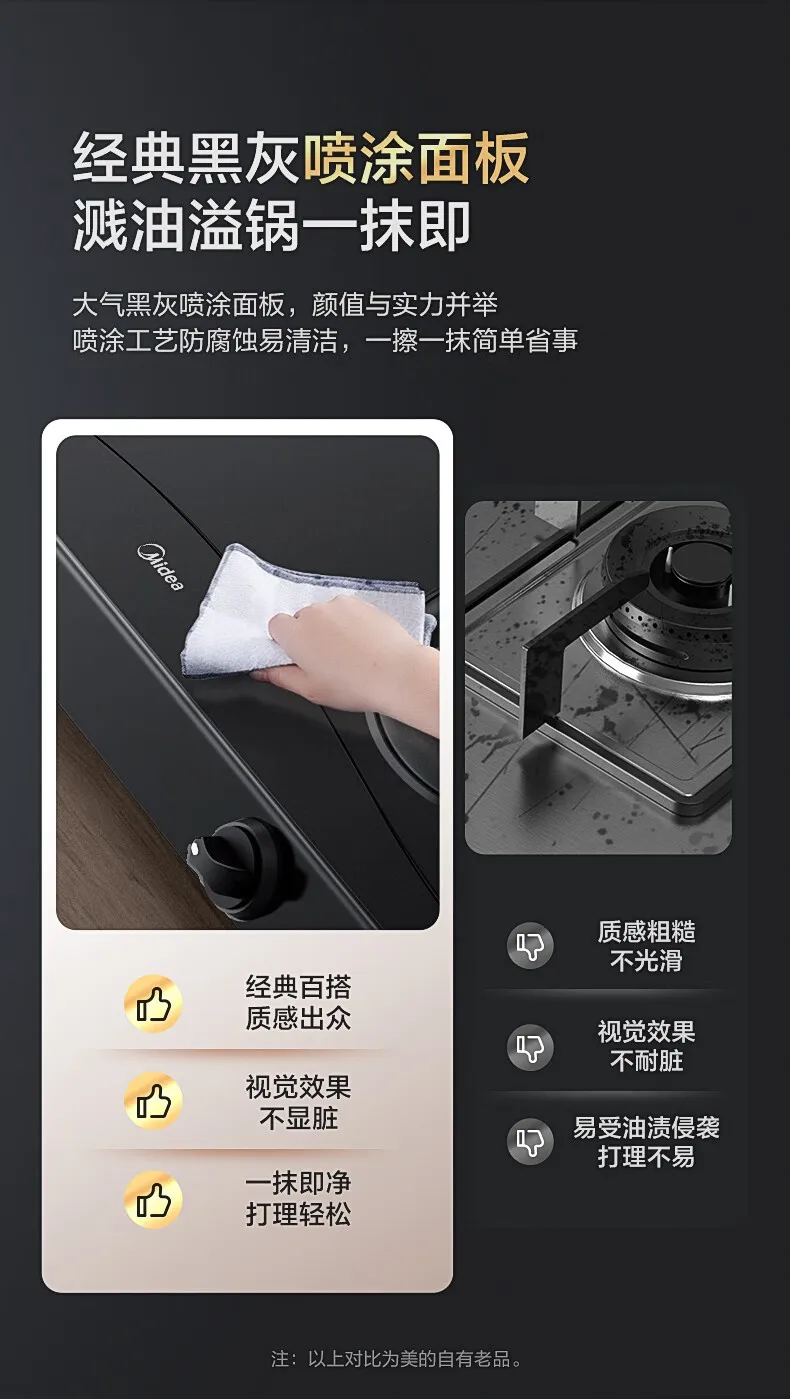 经典黑灰喷涂面板
溅油溢锅一抹即

大气黑灰喷涂面板，颜值与实力并举
喷涂工艺防腐蚀易清洁，一擦一抹简单省事

Midea

经典百搭
质感出众

视觉效果
不显脏

一抹即净
打理轻松

质感粗糙
不光滑

视觉效果
不耐脏

易受油渍侵袭
打理不易

注：以上对比为美的自有老品。