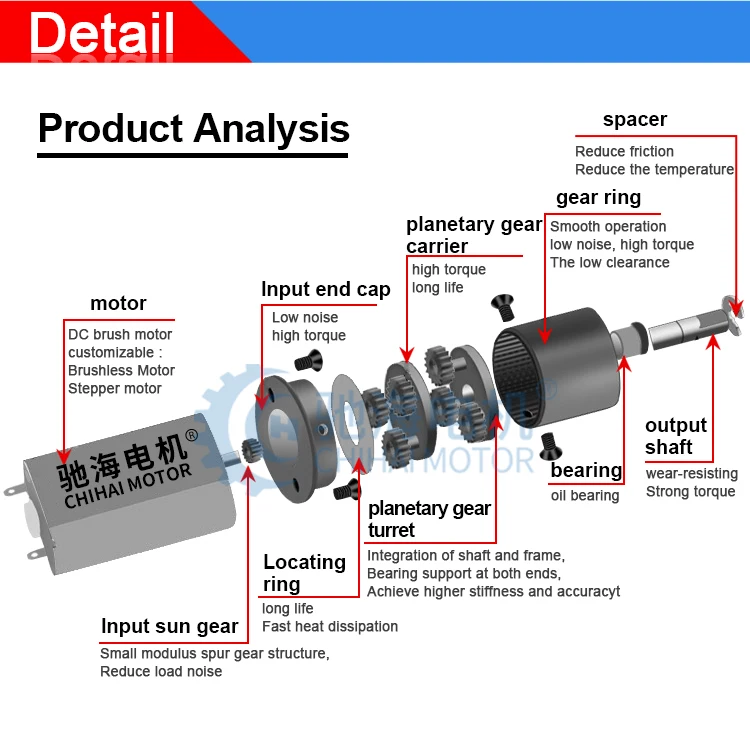 Detail

Product Analysis

spacer
Reduce friction
Reduce the temperature

gear ring
Smooth operation
low noise, high torque
The low clearance

planetary gear carrier
high torque
long life

Input end cap
Low noise
high torque

motor
DC brush motor
customizable :
Brushless Motor
Stepper motor

驰海电机®
CHIHAI MOTOR

驰海电机®
CHIHAI MOTOR

output shaft
wear-resisting
Strong torque

bearing
oil bearing

planetary gear turret
Integration of shaft and frame,
Bearing support at both ends,
Achieve higher stiffness and accuracyt

Locating ring
long life
Fast heat dissipation

Input sun gear
Small modulus spur gear structure,
Reduce load noise