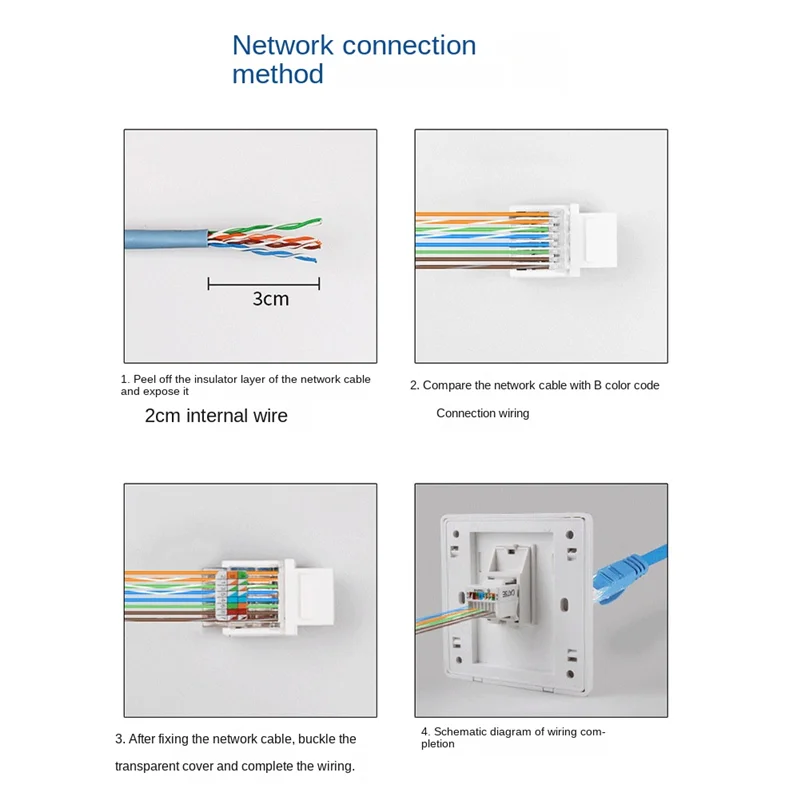 Network connection method

3cm

1. Peel off the insulator layer of the network cable and expose it

2cm internal wire

2. Compare the network cable with B color code

Connection wiring

3. After fixing the network cable, buckle the transparent cover and complete the wiring.

4. Schematic diagram of wiring completion