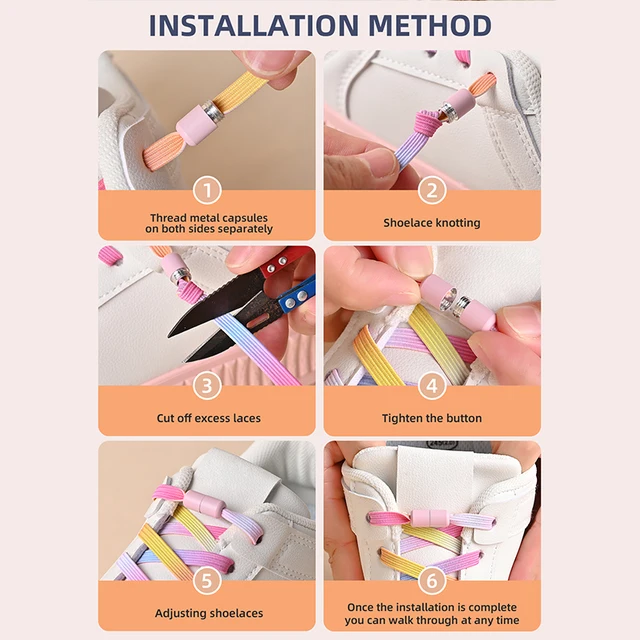 INSTALLATION METHOD

1
Thread metal capsules on both sides separately

2
Shoelace knotting

3
Cut off excess laces

4
Tighten the button

5
Adjusting shoelaces

6
Once the installation is complete you can walk through at any time