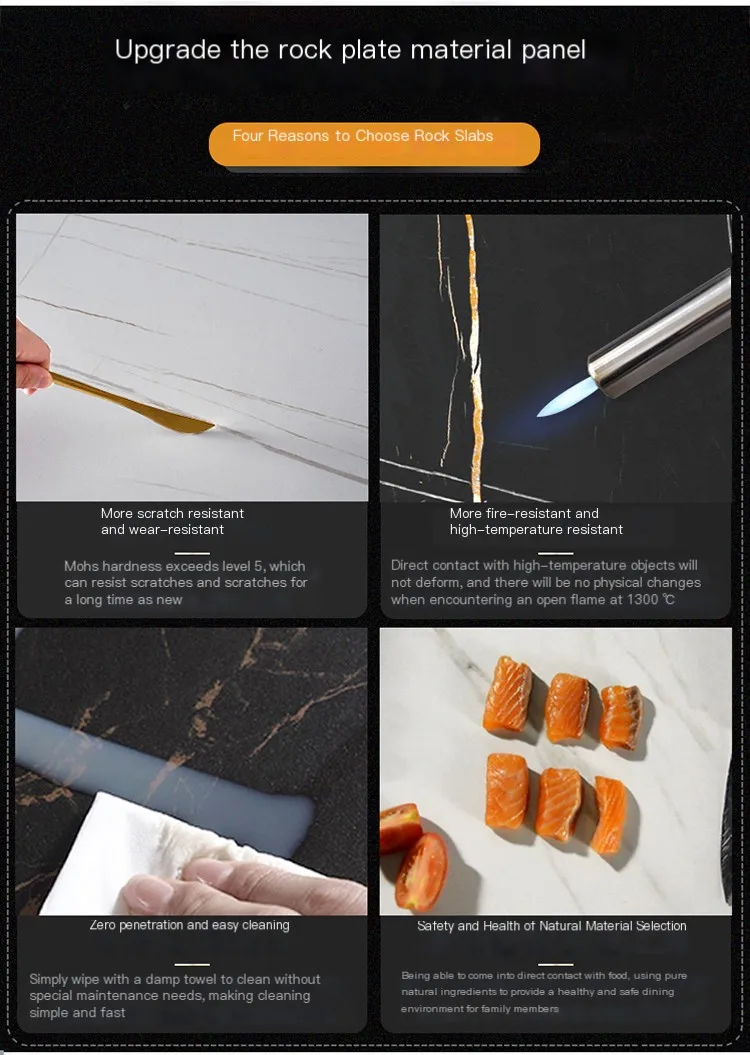 Upgrade the rock plate material panel

Four Reasons to Choose Rock Slabs

More scratch resistant and wear-resistant

Mohs hardness exceeds level 5, which can resist scratches and scratches for a long time as new

More fire-resistant and high-temperature resistant

Direct contact with high-temperature objects will not deform, and there will be no physical changes when encountering an open flame at 1300 ℃

Zero penetration and easy cleaning

Simply wipe with a damp towel to clean without special maintenance needs, making cleaning simple and fast

Safety and Health of Natural Material Selection

Being able to come into direct contact with food, using pure natural ingredients to provide a healthy and safe dining environment for family members