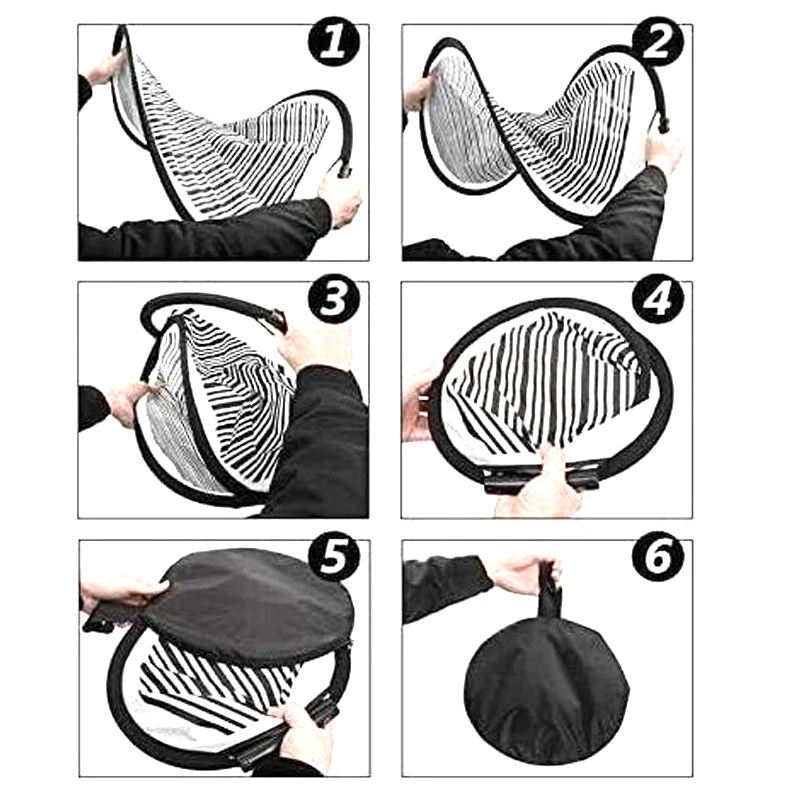 1
2
3
4
5
6