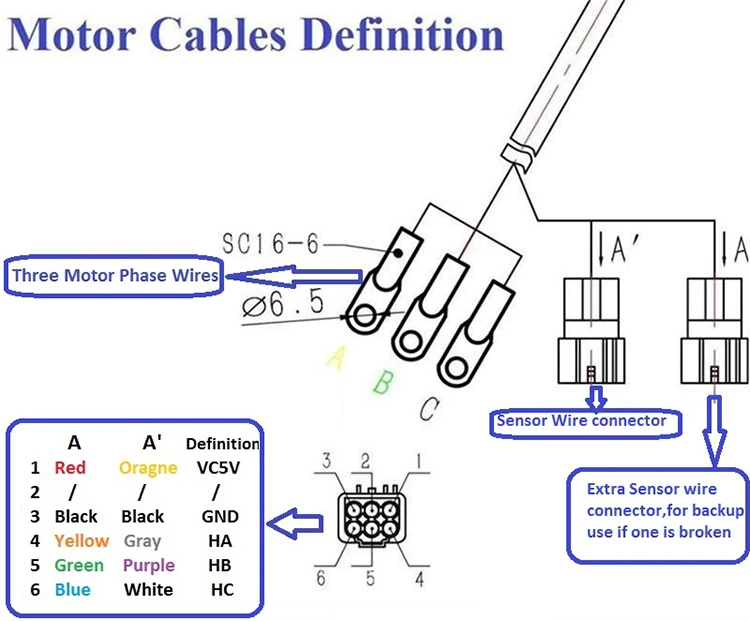 Motor Cables Definition

SC16-6

Three Motor Phase Wires

$\varnothing 6.5$

A

B

C

A'

A

Sensor Wire connector

Extra Sensor wire connector,for backup use if one is broken

|   | A | A' | Definition |
|---|---|---|---|
| 1 | Red | Oragne | VC5V |
| 2 | / | / | / |
| 3 | Black | Black | GND |
| 4 | Yellow | Gray | HA |
| 5 | Green | Purple | HB |
| 6 | Blue | White | HC |

3 2 1

6 5 4