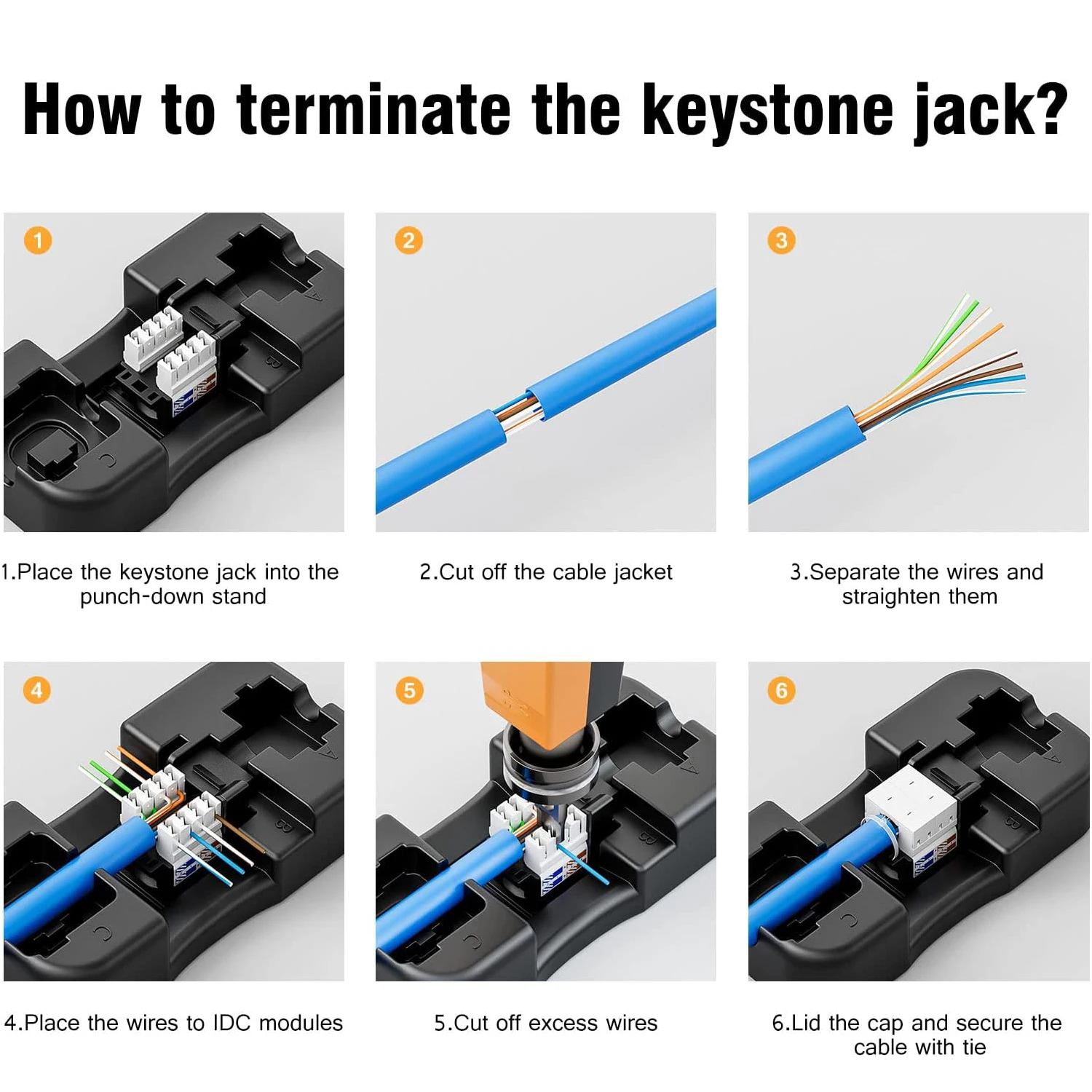 How to terminate the keystone jack?

1

A

B

C

1.Place the keystone jack into the punch-down stand

2

2.Cut off the cable jacket

3

3.Separate the wires and straighten them

4

A

B

C

4.Place the wires to IDC modules

5

A

B

C

5.Cut off excess wires

6

A

B

C

6.Lid the cap and secure the cable with tie