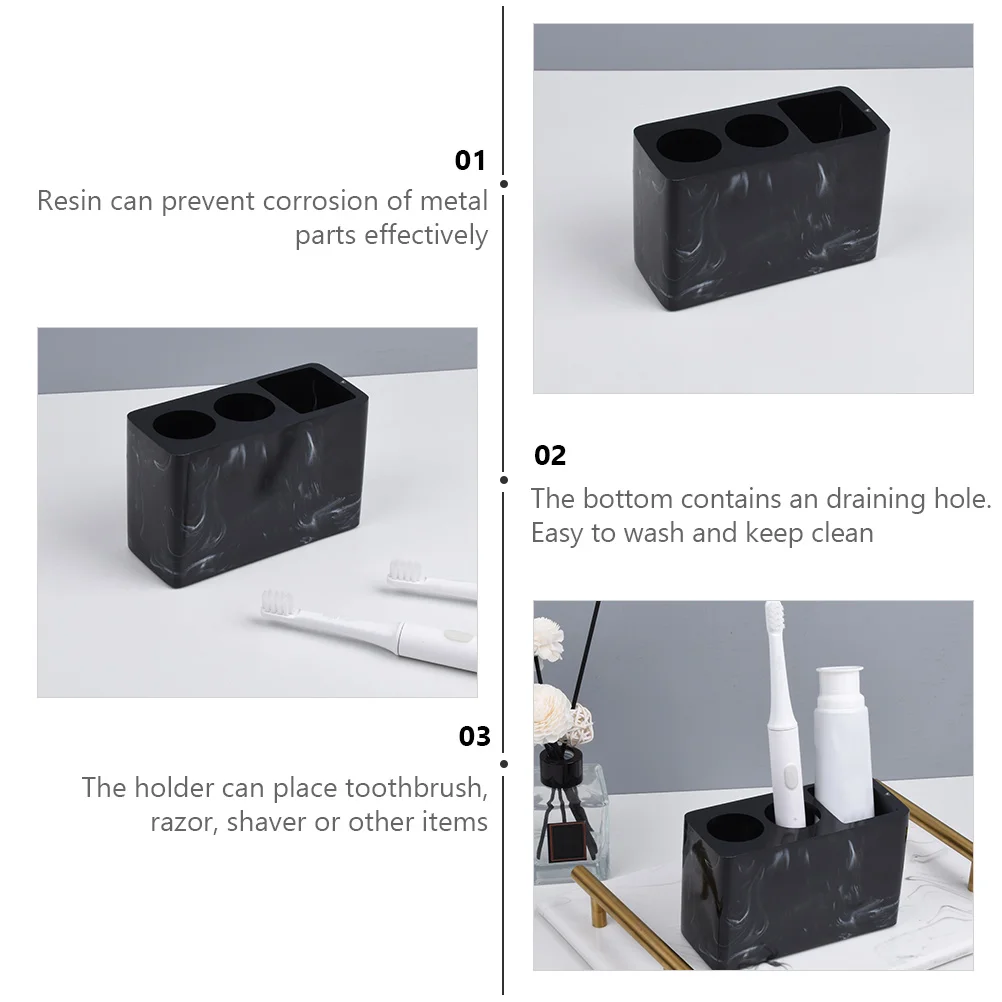 01
Resin can prevent corrosion of metal parts effectively

02
The bottom contains an draining hole. Easy to wash and keep clean

03
The holder can place toothbrush, razor, shaver or other items