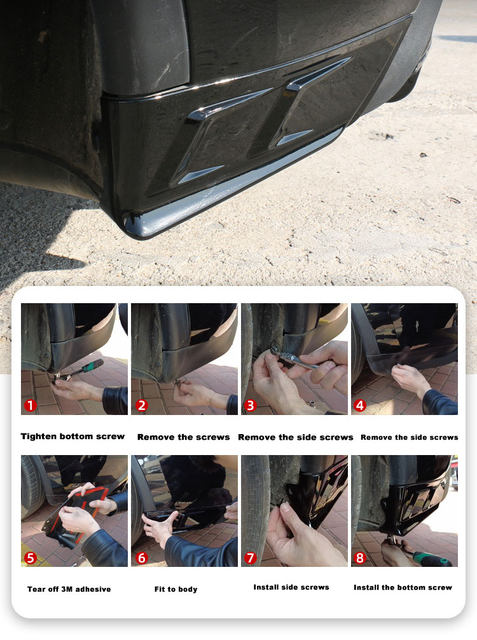 1 Tighten bottom screw

2 Remove the screws

3 Remove the side screws

4 Remove the side screws

5 Tear off 3M adhesive

6 Fit to body

7 Install side screws

8 Install the bottom screw