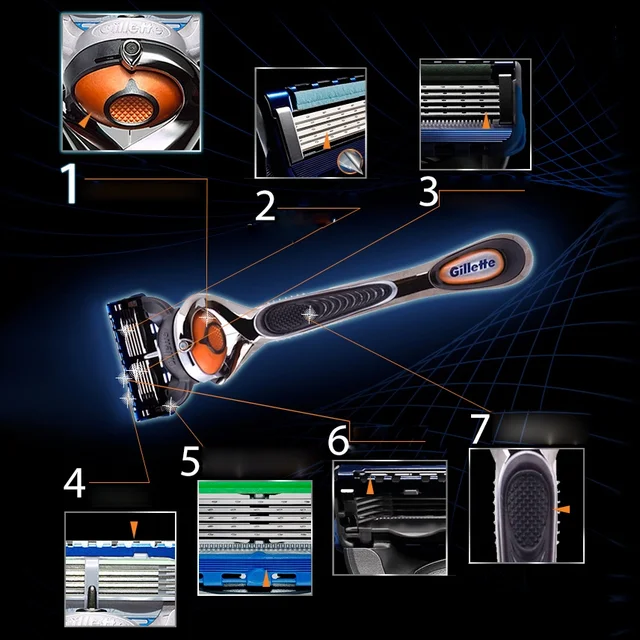 Gillette

1

2

3

Gillette

4

5

6

7