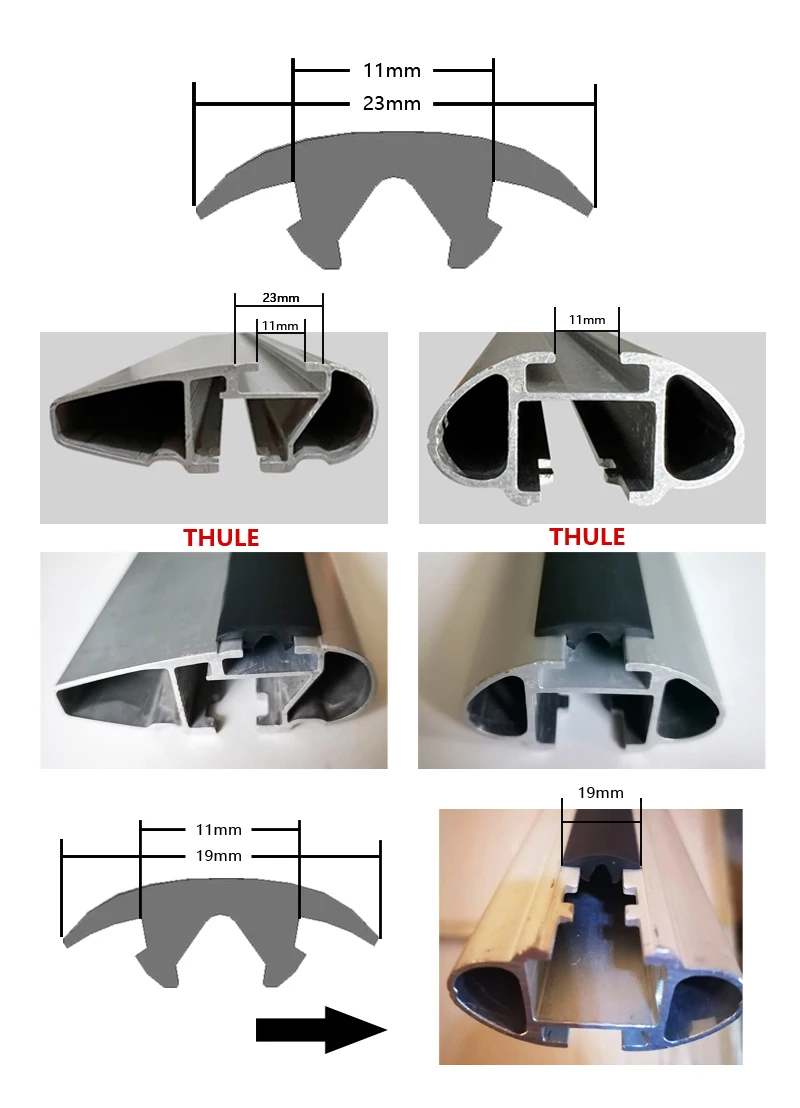 11mm
23mm

23mm
11mm

11mm

THULE

THULE

11mm
19mm

19mm