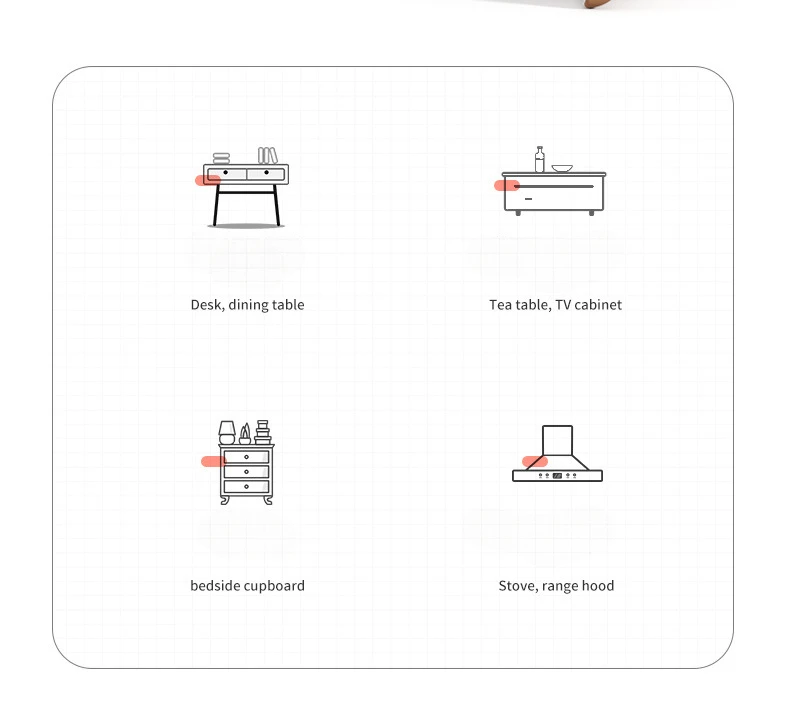 Desk, dining table

Tea table, TV cabinet

bedside cupboard

Stove, range hood