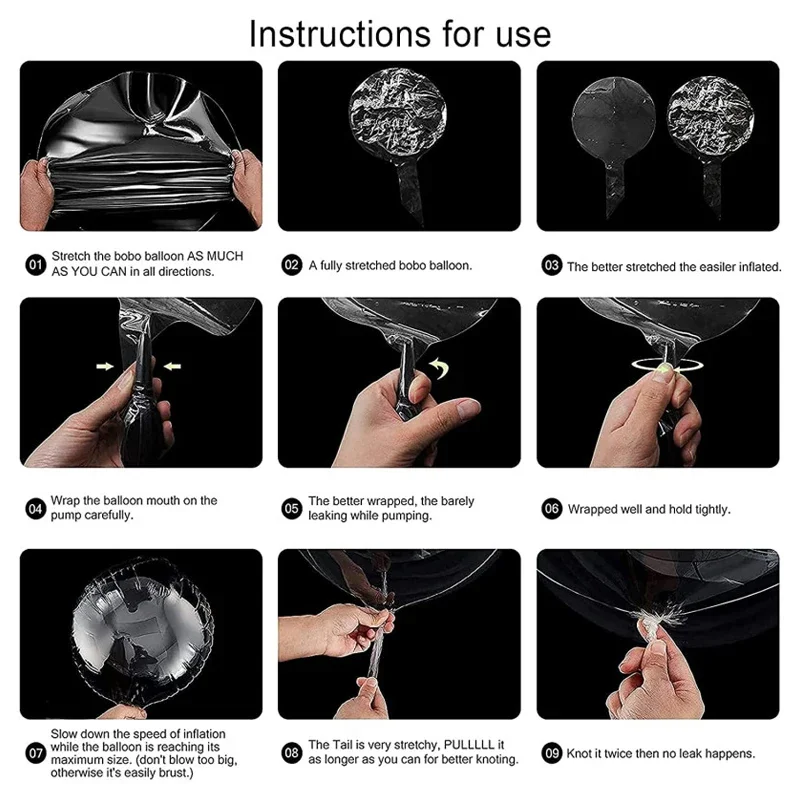 Instructions for use

01 Stretch the bobo balloon AS MUCH AS YOU CAN in all directions.

02 A fully stretched bobo balloon.

03 The better stretched the easiler inflated.

04 Wrap the balloon mouth on the pump carefully.

05 The better wrapped, the barely leaking while pumping.

06 Wrapped well and hold tightly.

07 Slow down the speed of inflation while the balloon is reaching its maximum size. (don't blow too big, otherwise it's easily brust.)

08 The Tail is very stretchy, PULLLLL it as longer as you can for better knoting.

09 Knot it twice then no leak happens.