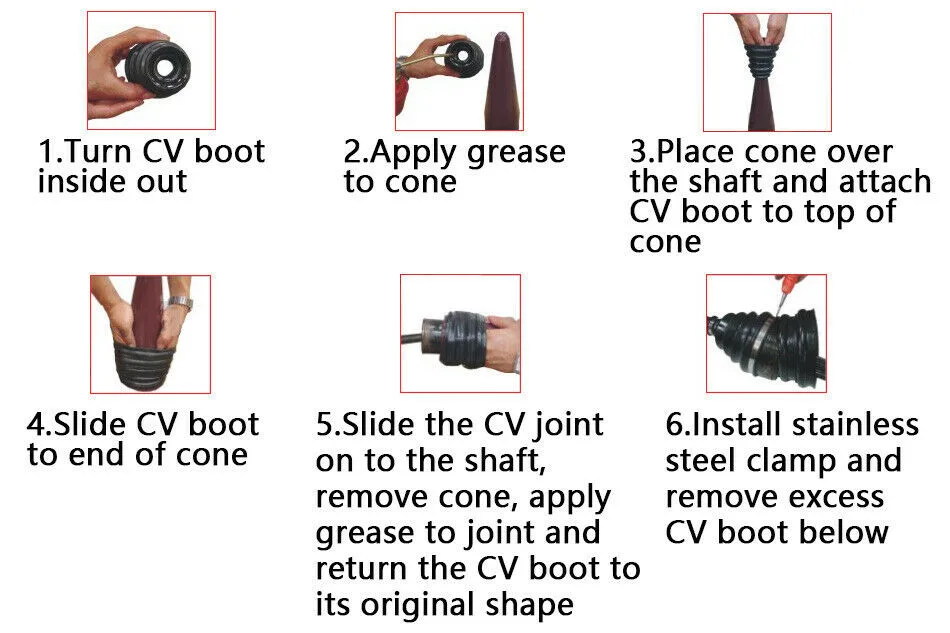 1.Turn CV boot inside out

2.Apply grease to cone

3.Place cone over the shaft and attach CV boot to top of cone

4.Slide CV boot to end of cone

5.Slide the CV joint on to the shaft, remove cone, apply grease to joint and return the CV boot to its original shape

6.Install stainless steel clamp and remove excess CV boot below