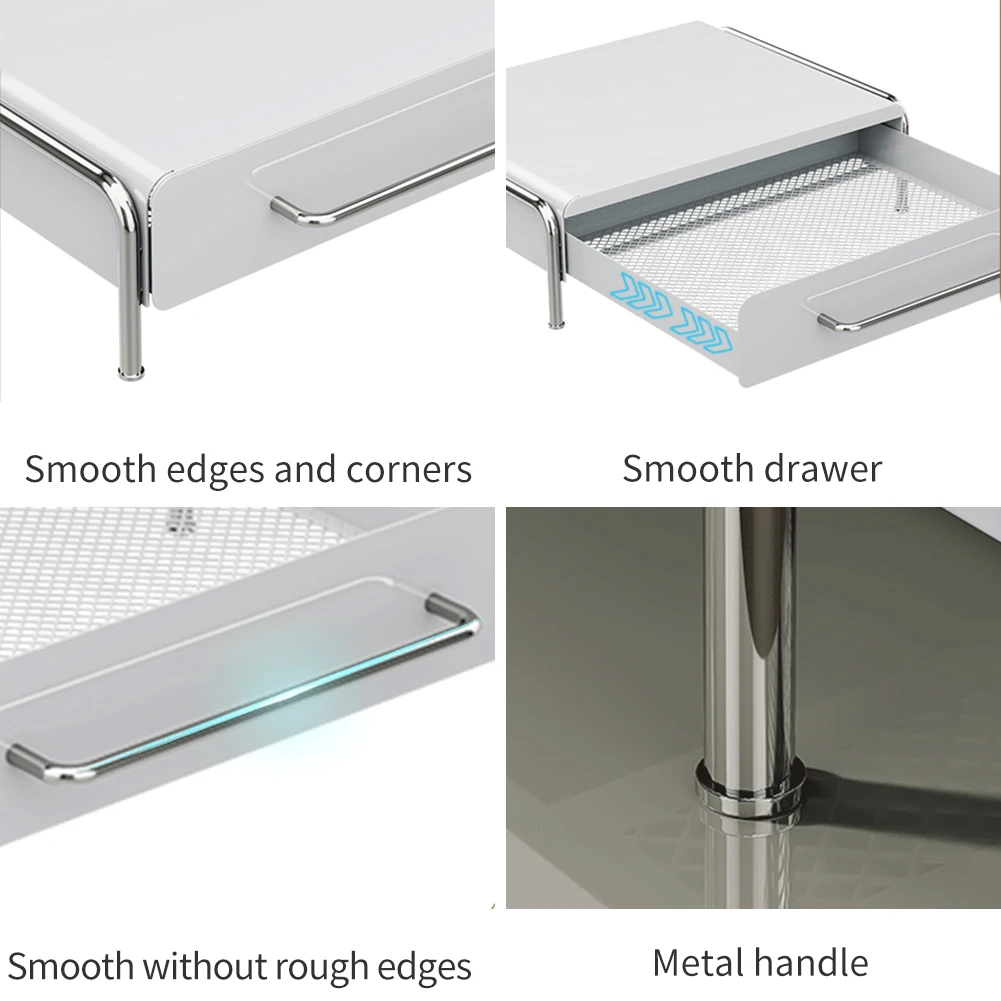 Smooth edges and corners

Smooth drawer

Smooth without rough edges

Metal handle