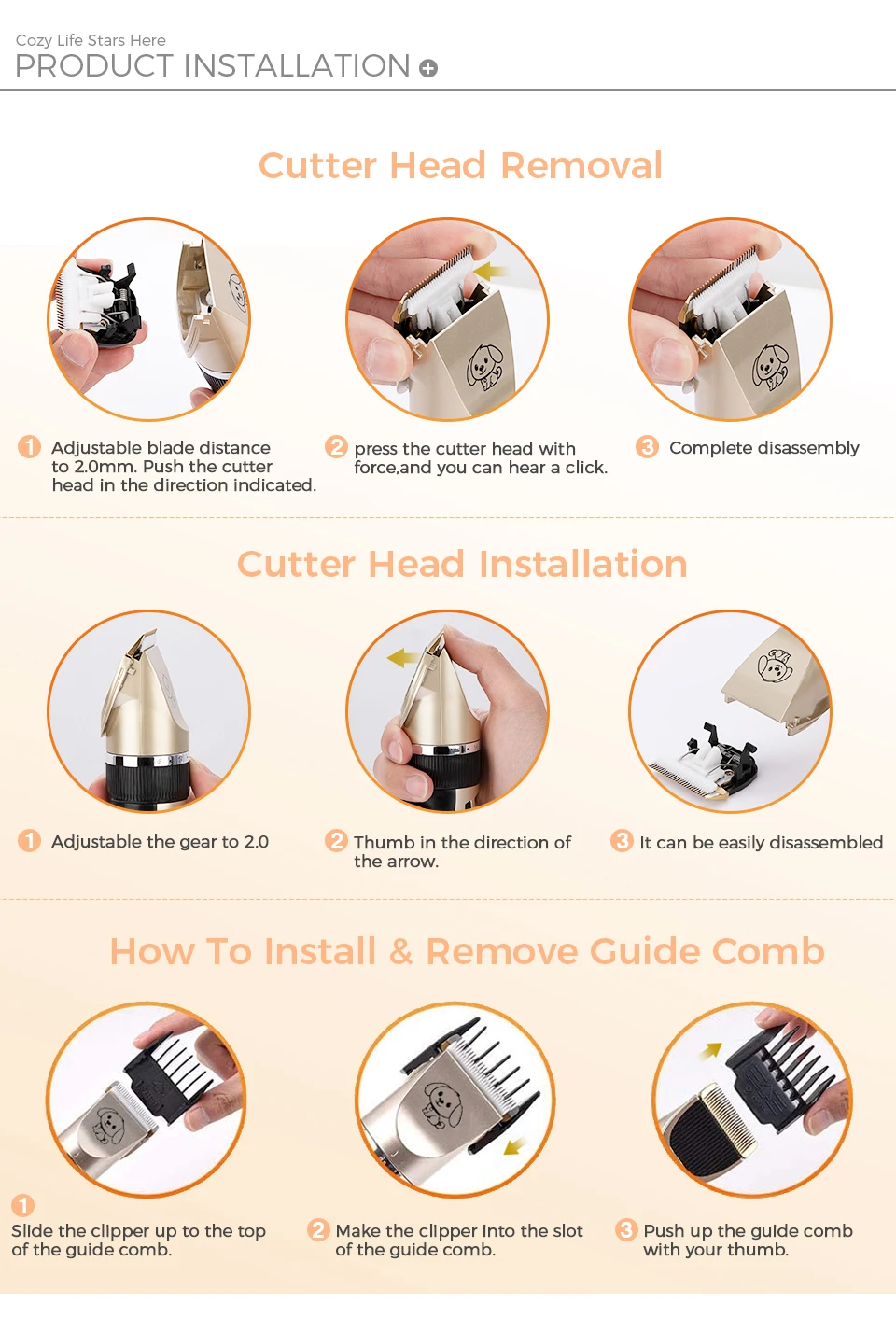 Cozy Life Stars Here
PRODUCT INSTALLATION

Cutter Head Removal

1 Adjustable blade distance to 2.0mm. Push the cutter head in the direction indicated.

2 press the cutter head with force,and you can hear a click.

3 Complete disassembly

Cutter Head Installation

1 Adjustable the gear to 2.0

2 Thumb in the direction of the arrow.

3 It can be easily disassembled

How To Install & Remove Guide Comb

1 Slide the clipper up to the top of the guide comb.

2 Make the clipper into the slot of the guide comb.

3 Push up the guide comb with your thumb.