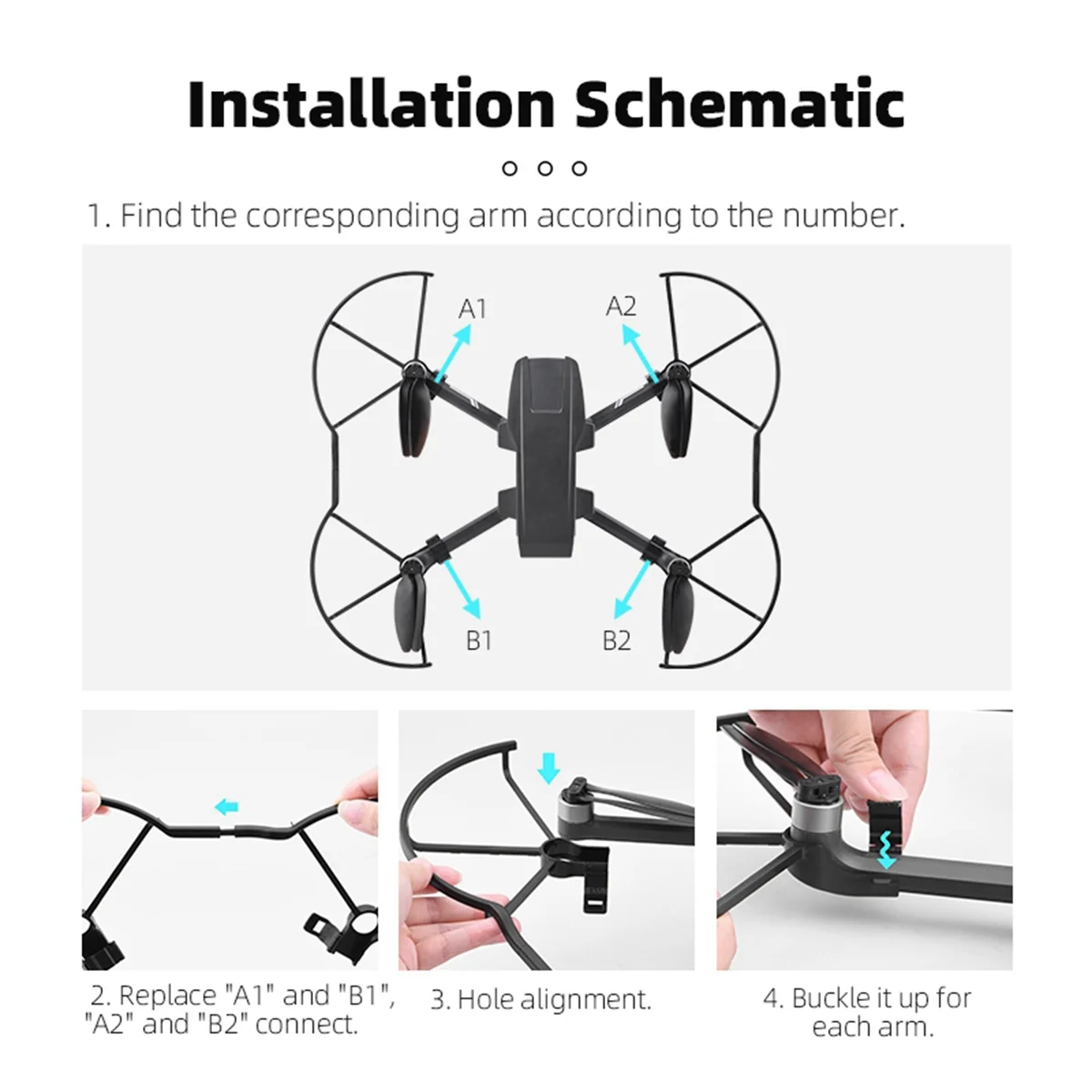 Installation Schematic

1. Find the corresponding arm according to the number.

A1
A2
B1
B2

2. Replace "A1" and "B1", "A2" and "B2" connect.

3. Hole alignment.

4. Buckle it up for each arm.