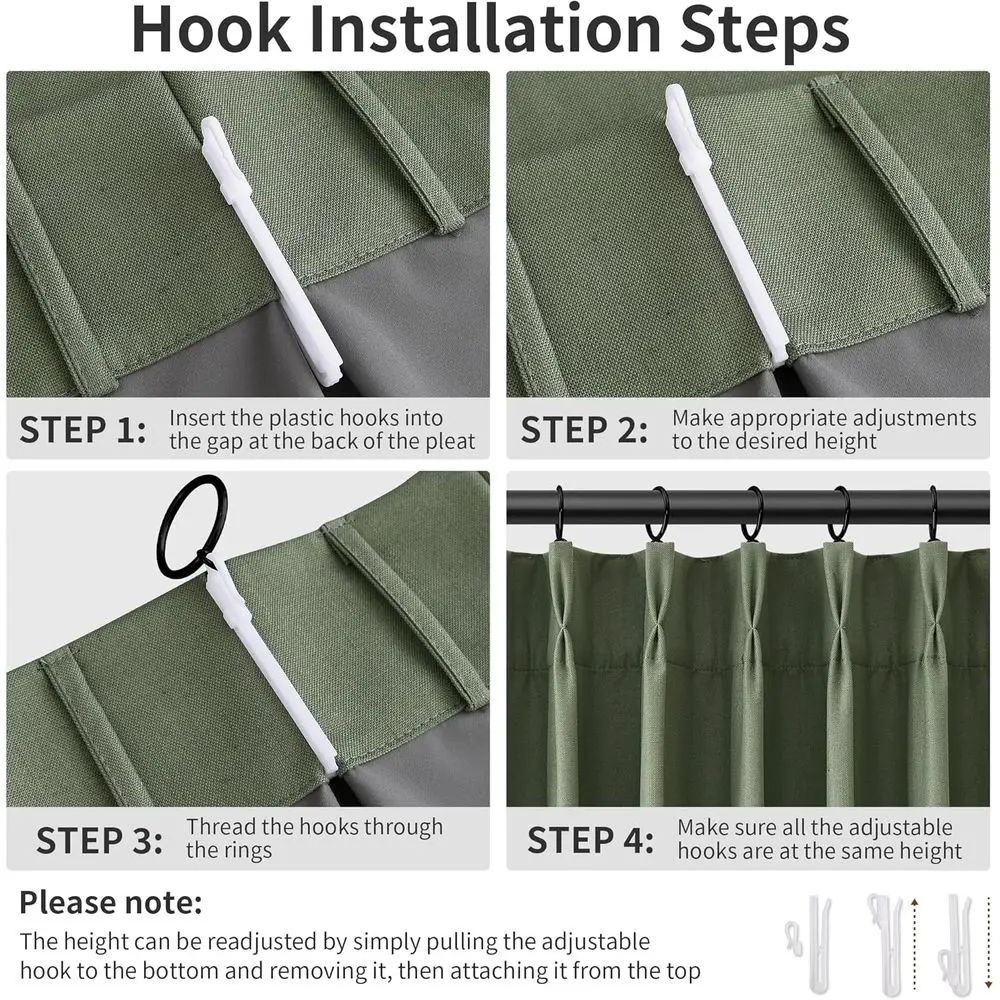 Hook Installation Steps

STEP 1: Insert the plastic hooks into the gap at the back of the pleat

STEP 2: Make appropriate adjustments to the desired height

STEP 3: Thread the hooks through the rings

STEP 4: Make sure all the adjustable hooks are at the same height

Please note:
The height can be readjusted by simply pulling the adjustable hook to the bottom and removing it, then attaching it from the top