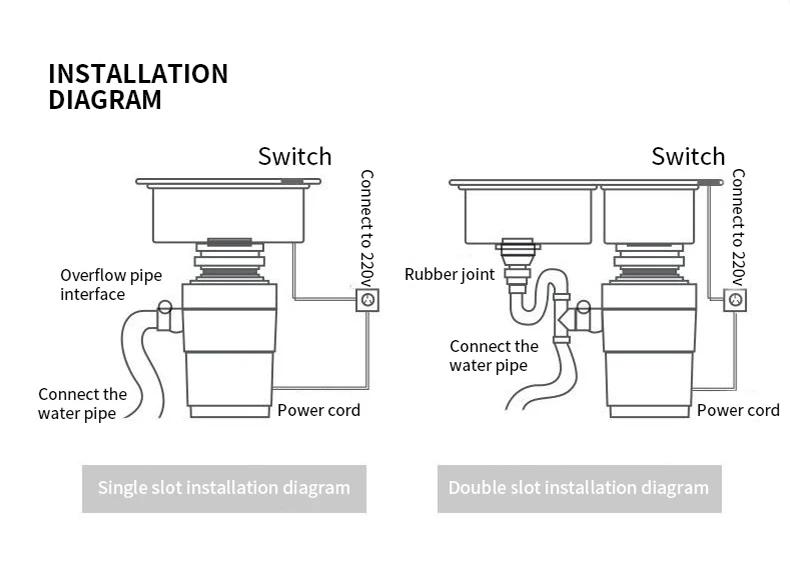 INSTALLATION DIAGRAM

Switch

Connect to 220v

Overflow pipe interface

Connect the water pipe

Power cord

Single slot installation diagram

Switch

Connect to 220v

Rubber joint

Connect the water pipe

Power cord

Double slot installation diagram