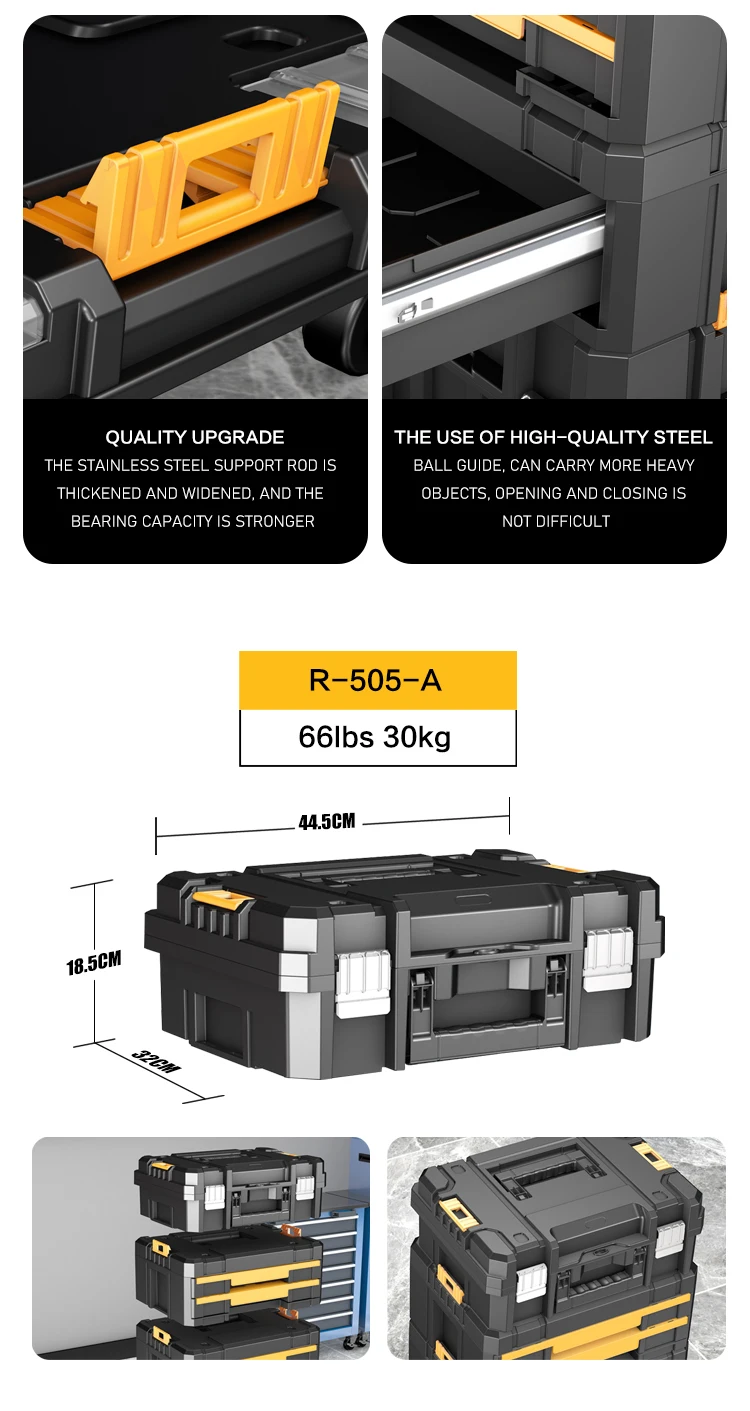 QUALITY UPGRADE
THE STAINLESS STEEL SUPPORT ROD IS THICKENED AND WIDENED, AND THE BEARING CAPACITY IS STRONGER

THE USE OF HIGH-QUALITY STEEL
BALL GUIDE, CAN CARRY MORE HEAVY OBJECTS, OPENING AND CLOSING IS NOT DIFFICULT

R-505-A
66lbs 30kg

44.5CM
18.5CM
32CM