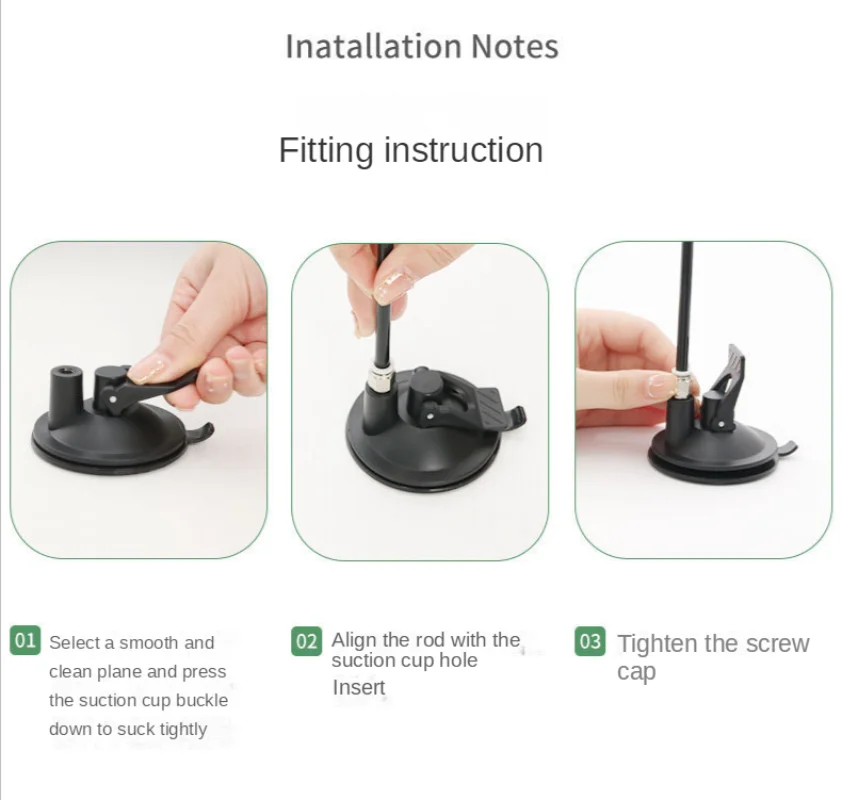 Inatallation Notes

Fitting instruction

01 Select a smooth and clean plane and press the suction cup buckle down to suck tightly

02 Align the rod with the suction cup hole Insert

03 Tighten the screw cap