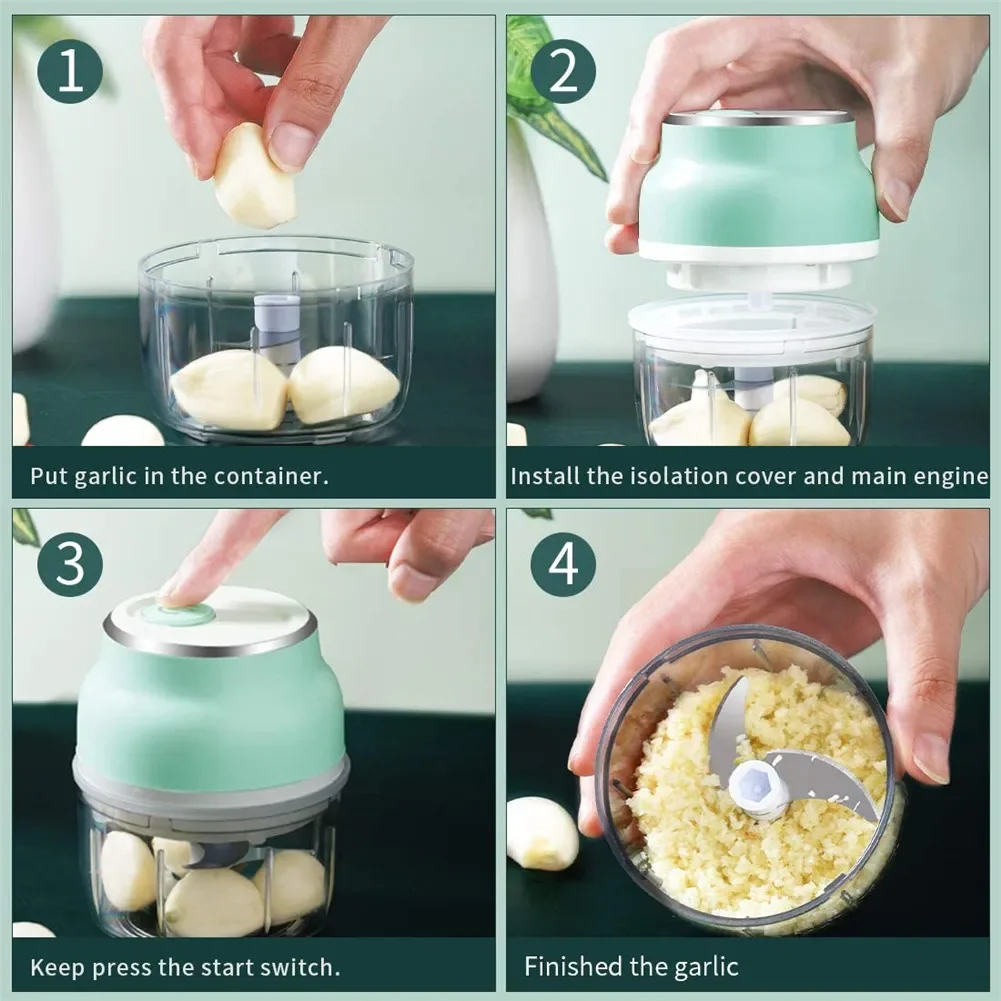 1

Put garlic in the container.

2

Install the isolation cover and main engine

3

Keep press the start switch.

4

Finished the garlic