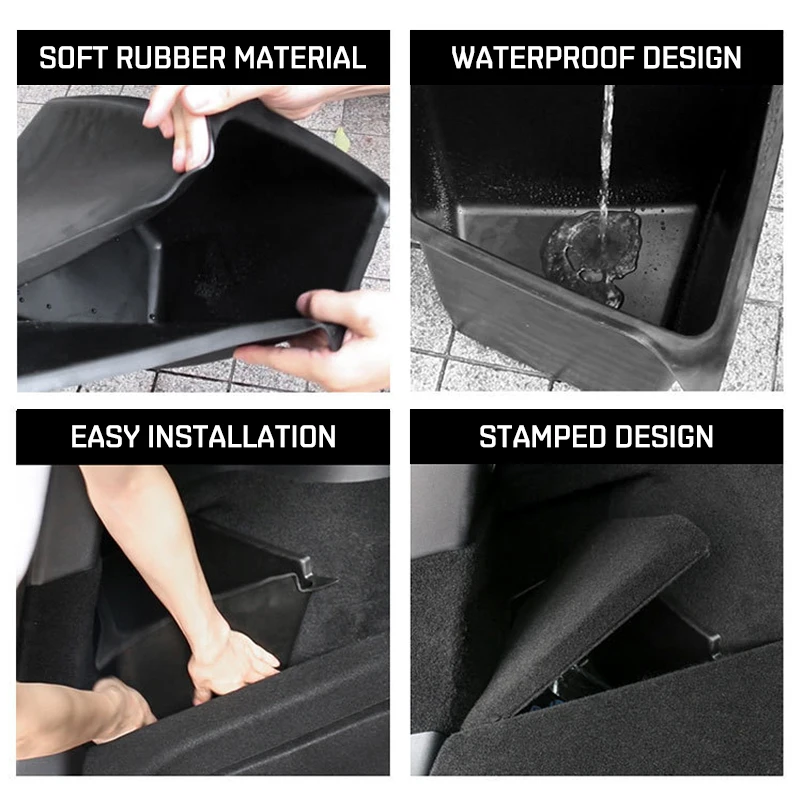 SOFT RUBBER MATERIAL

WATERPROOF DESIGN

EASY INSTALLATION

STAMPED DESIGN