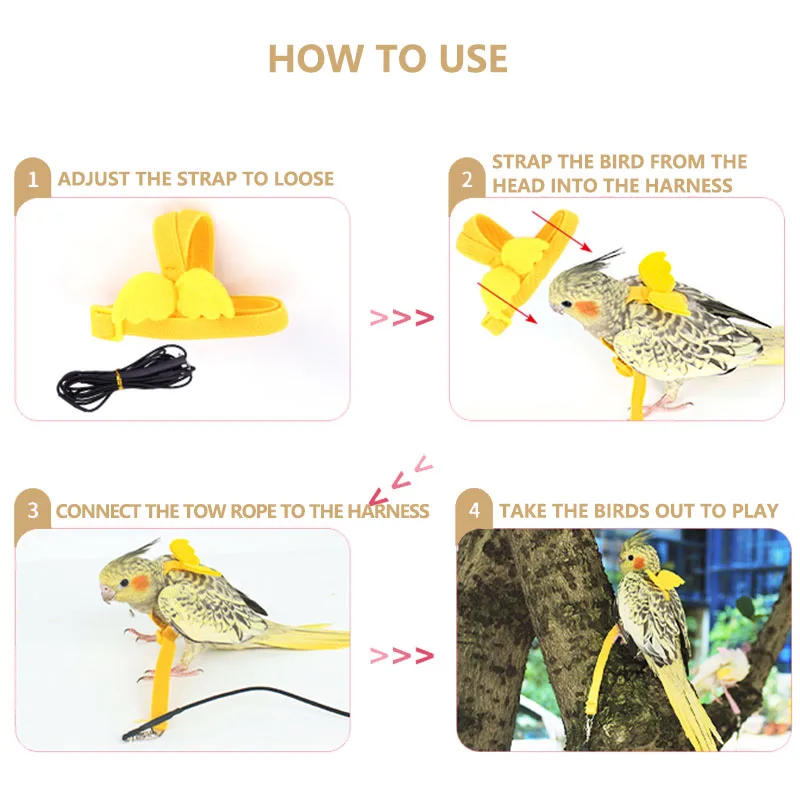 HOW TO USE

1 ADJUST THE STRAP TO LOOSE

>>>

2 STRAP THE BIRD FROM THE HEAD INTO THE HARNESS

<<<

3 CONNECT THE TOW ROPE TO THE HARNESS

>>>

4 TAKE THE BIRDS OUT TO PLAY