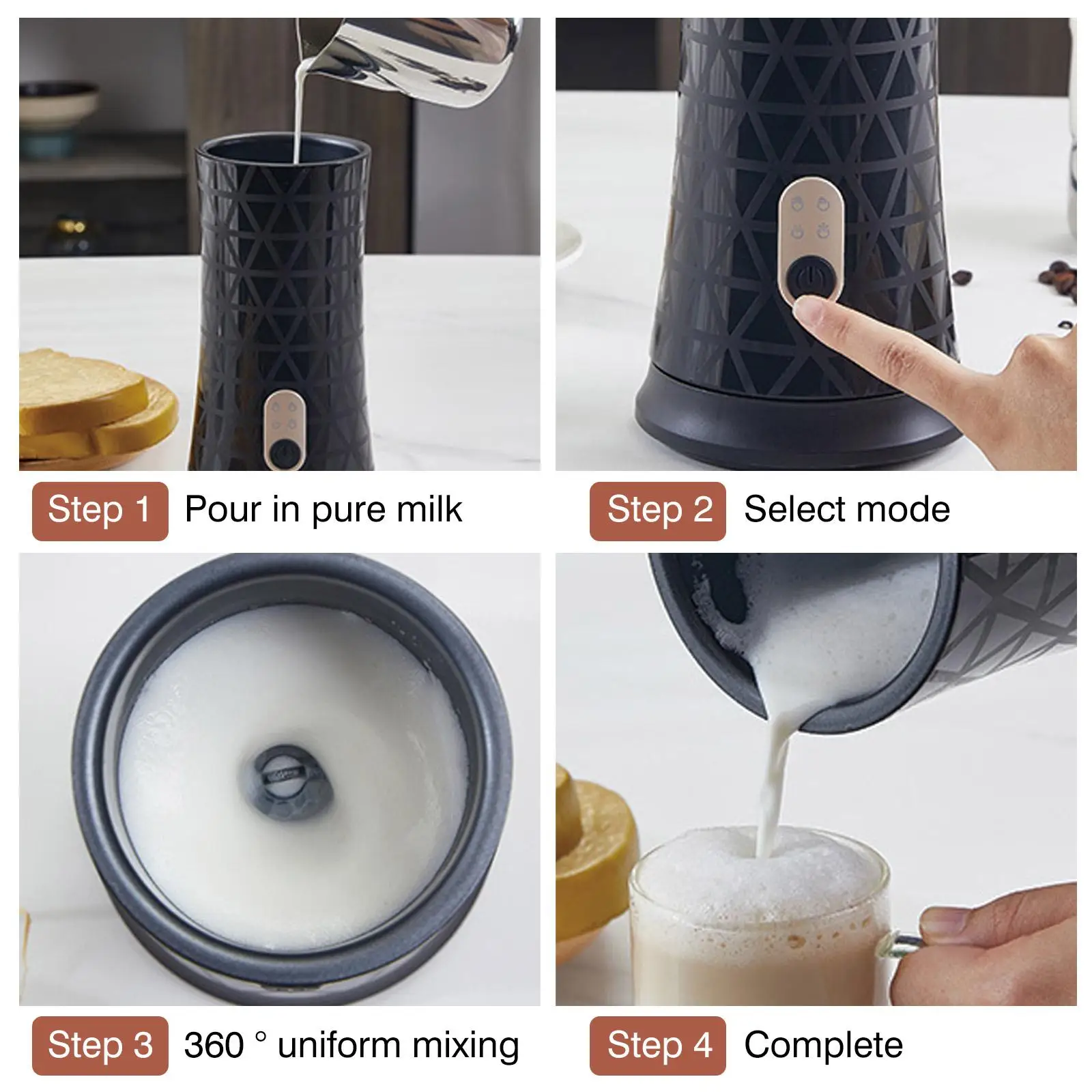 Step 1 Pour in pure milk

Step 2 Select mode

Step 3 360 ° uniform mixing

Step 4 Complete