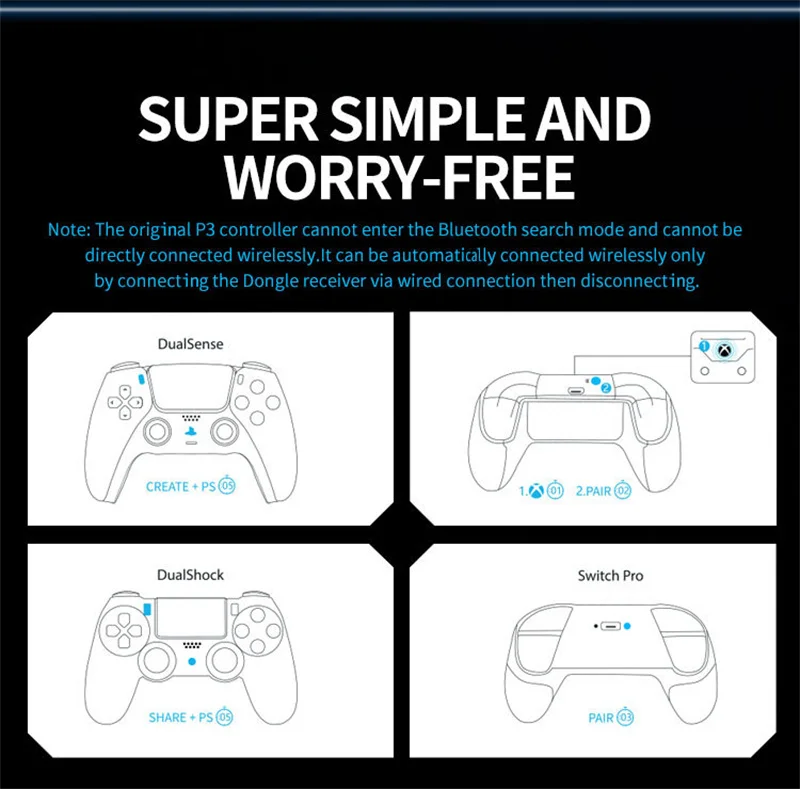 SUPER SIMPLE AND WORRY-FREE

Note: The original P3 controller cannot enter the Bluetooth search mode and cannot be directly connected wirelessly.It can be automatically connected wirelessly only by connecting the Dongle receiver via wired connection then disconnecting.

DualSense

CREATE + PS 05

1 2

1. 01 2.PAIR 02

DualShock

SHARE + PS 05

Switch Pro

PAIR 03