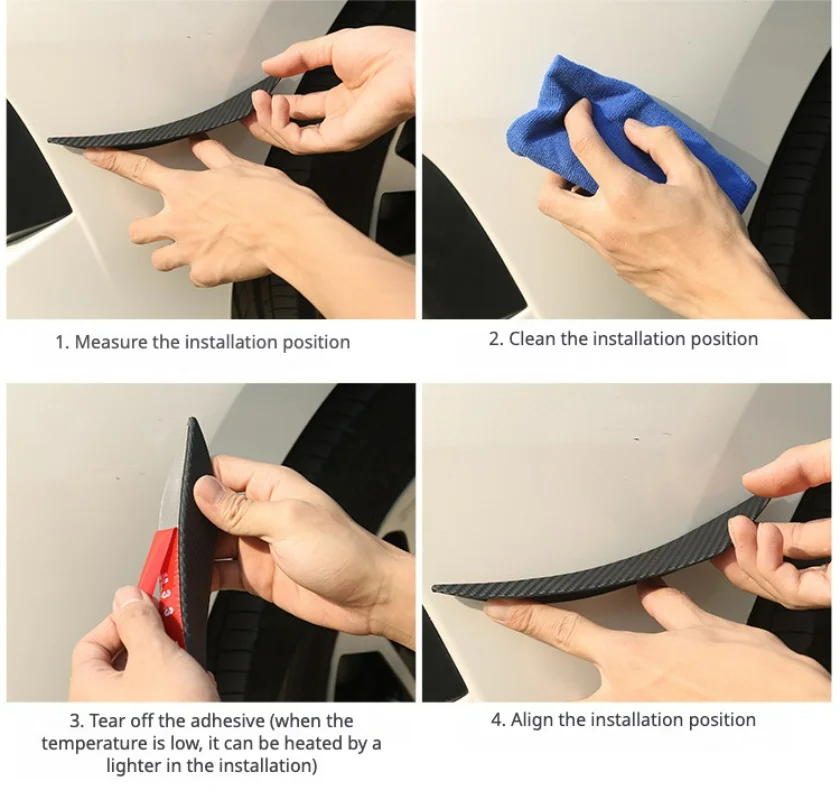 1. Measure the installation position

2. Clean the installation position

3. Tear off the adhesive (when the temperature is low, it can be heated by a lighter in the installation)

4. Align the installation position