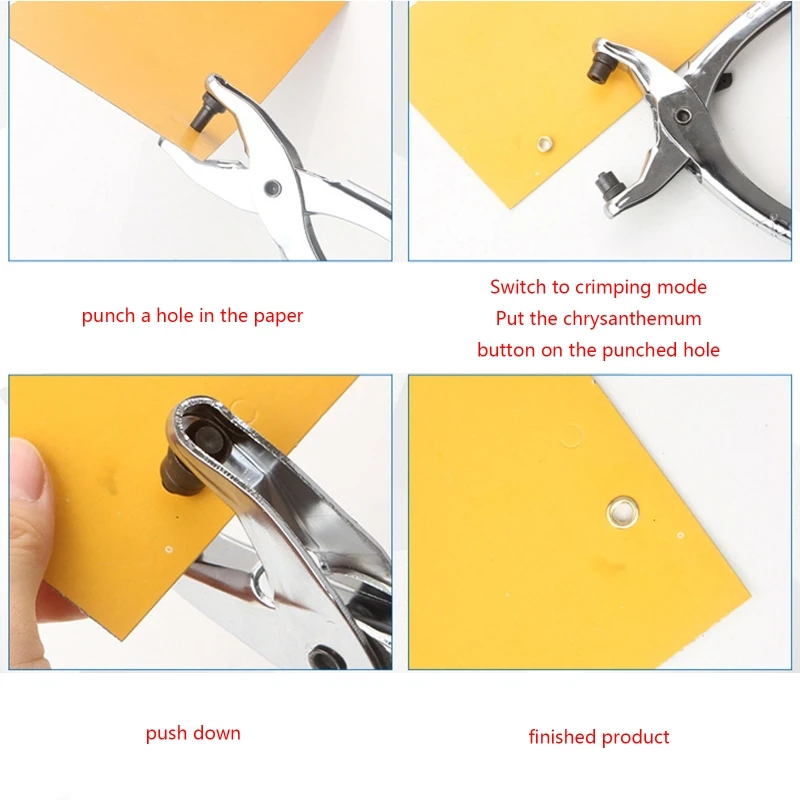 punch a hole in the paper

Switch to crimping mode
Put the chrysanthemum
button on the punched hole

push down

finished product